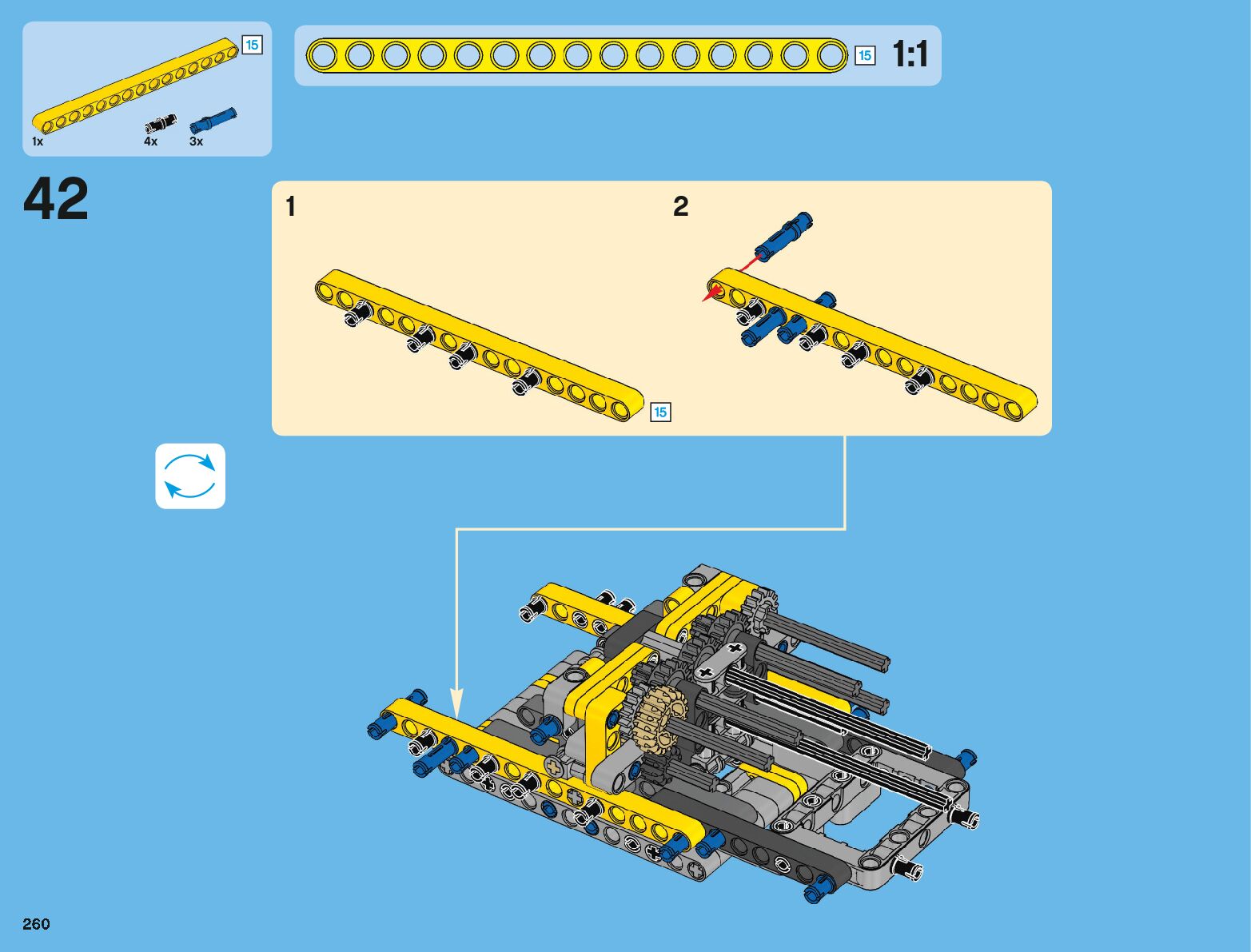 15
1x
4x
3x

15 1:1

42

1

15

2

260