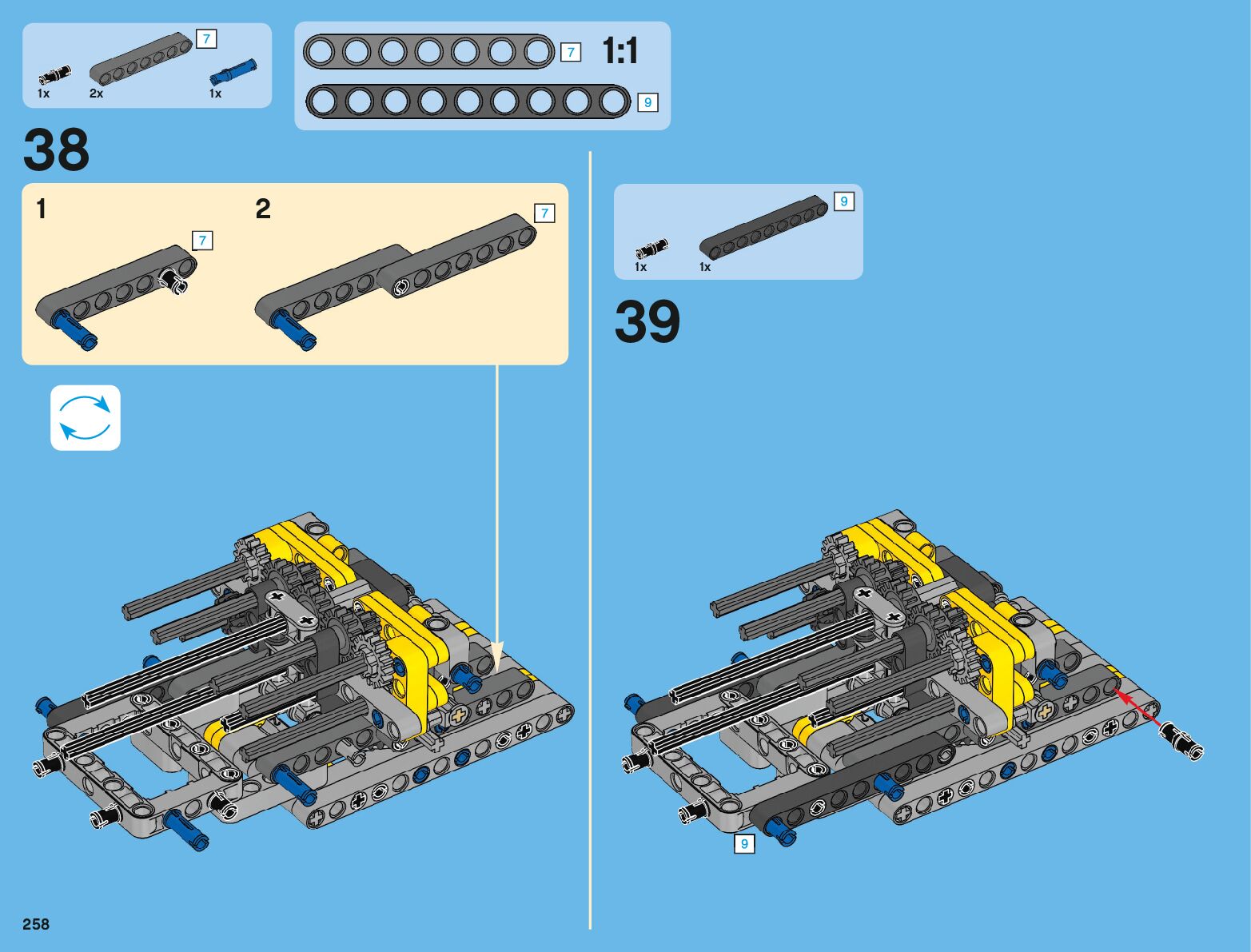 7
1x 2x 1x

7
1:1
9

38

1
7

2
7

9
1x 1x

39

9

258