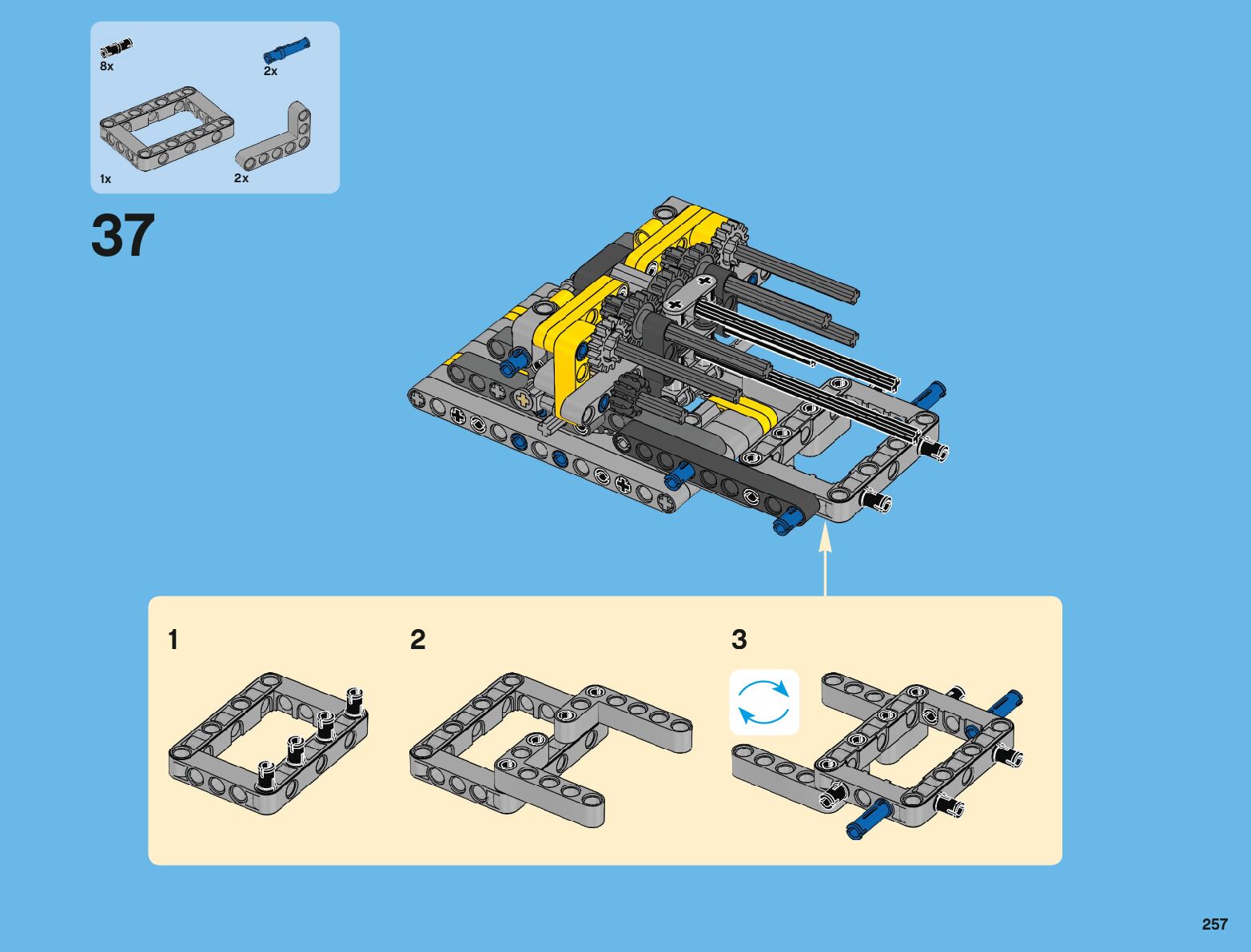 8x

2x

1x

2x

37

1

2

3

257