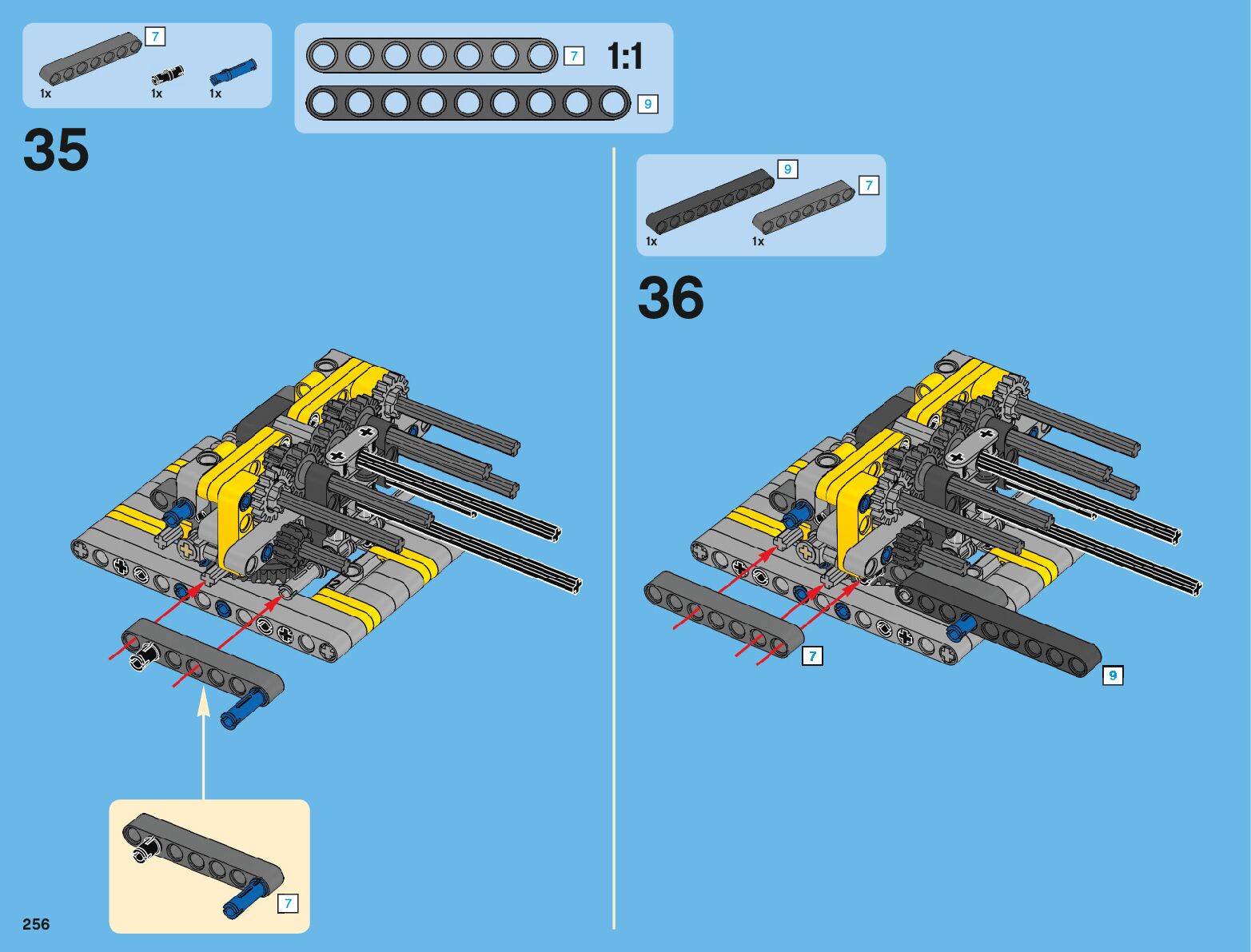 7
1x
1x
1x

7
1:1
9

35

7

256

9
7
1x
1x

36

7

9