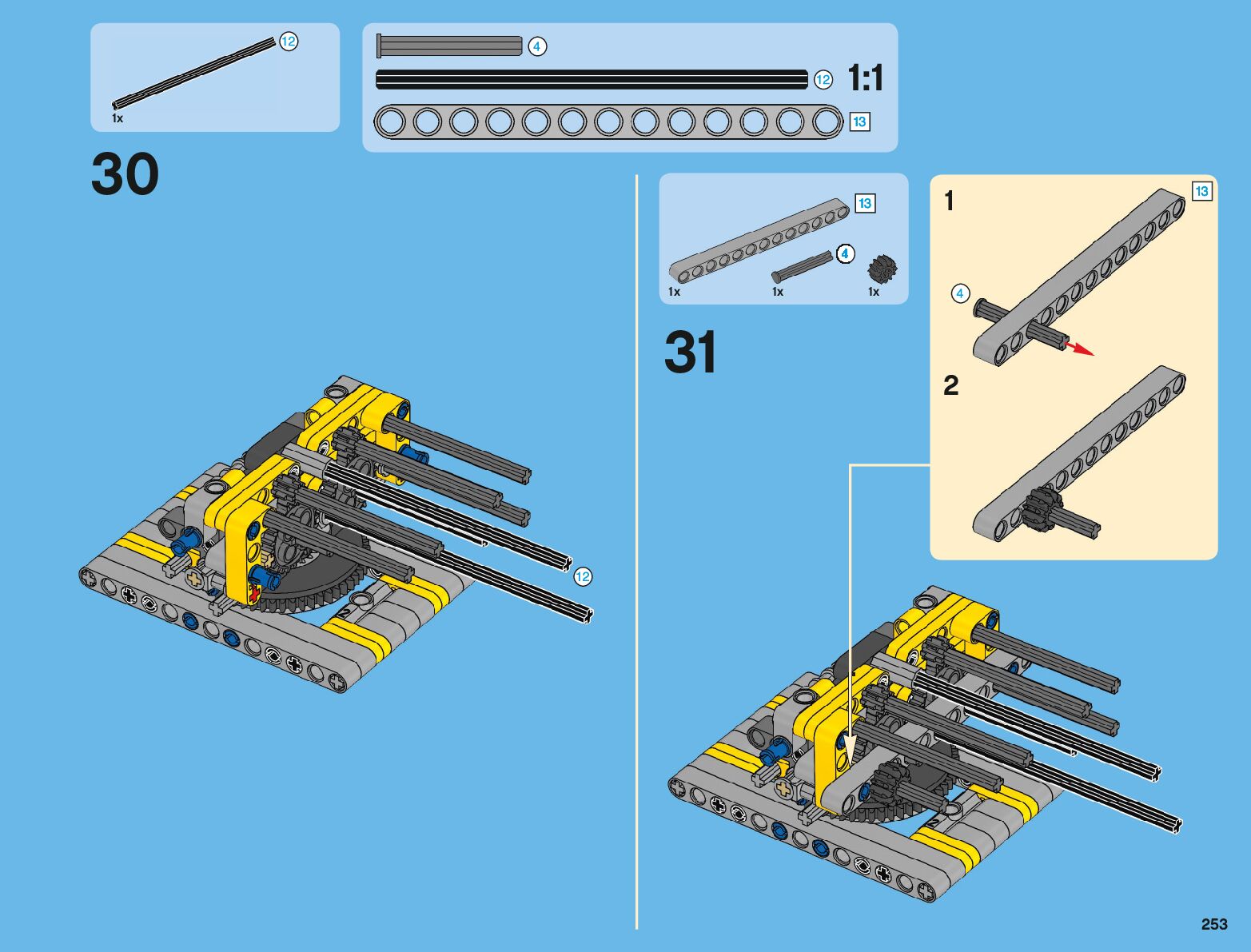 12

1x

4

12

1:1

13

30

12

13

4

1x

1x

1x

31

1

13

4

2

253