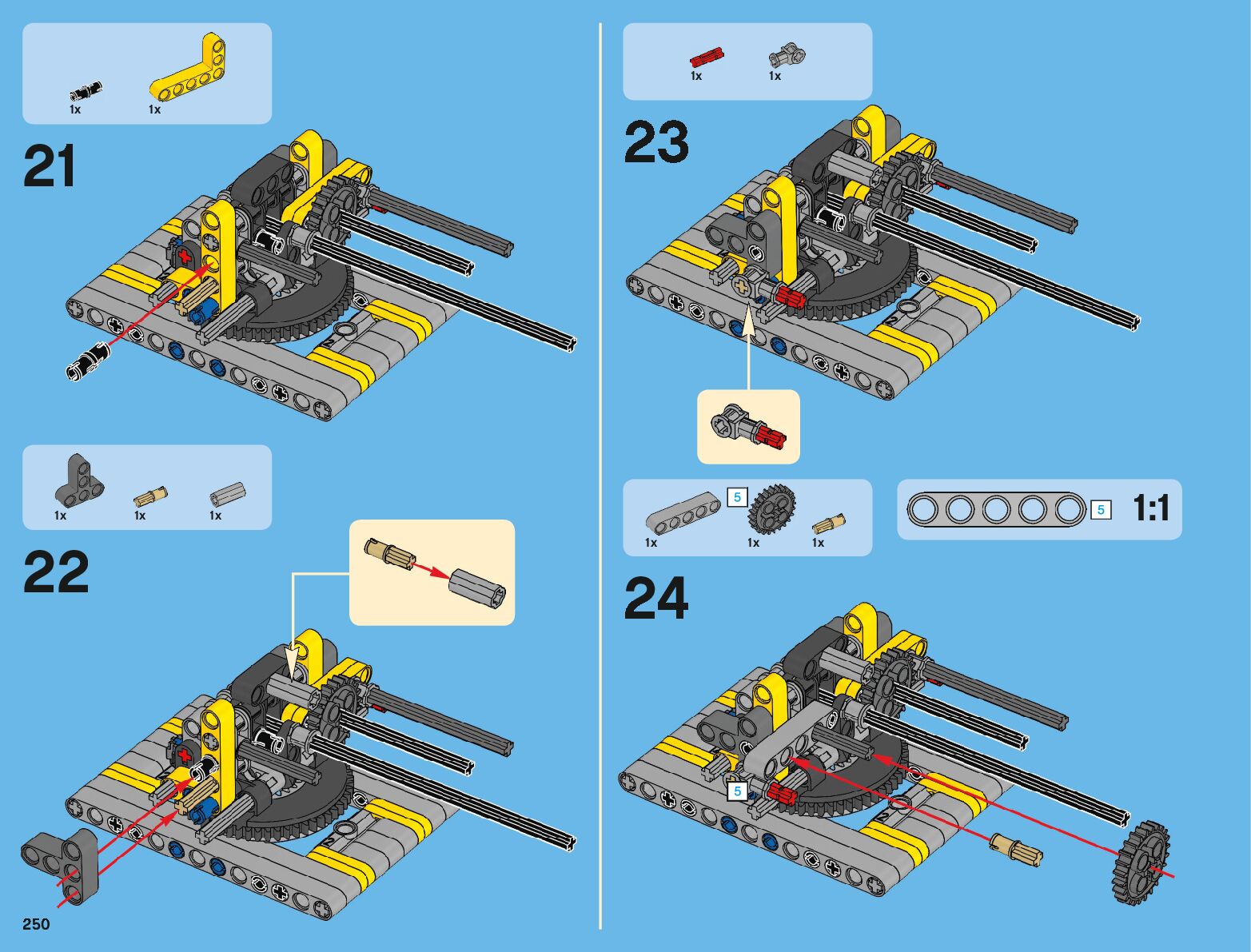 1x 1x

21

1x 1x 1x

22

250

1x 1x

23

1x 5 1x 1x

5 1:1

24

5