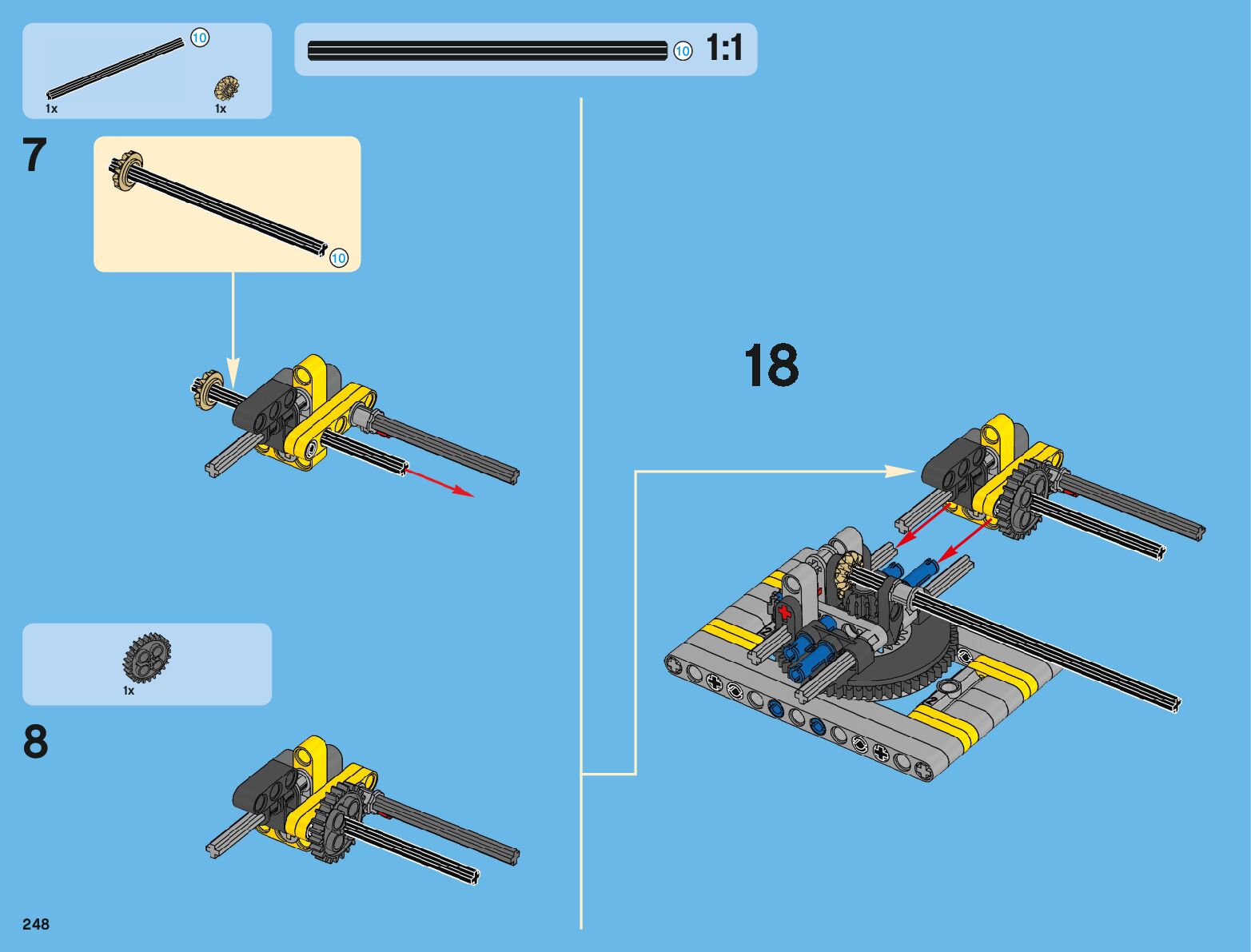 10
1x
1x

10 1:1

7

10

1x

8

18

248