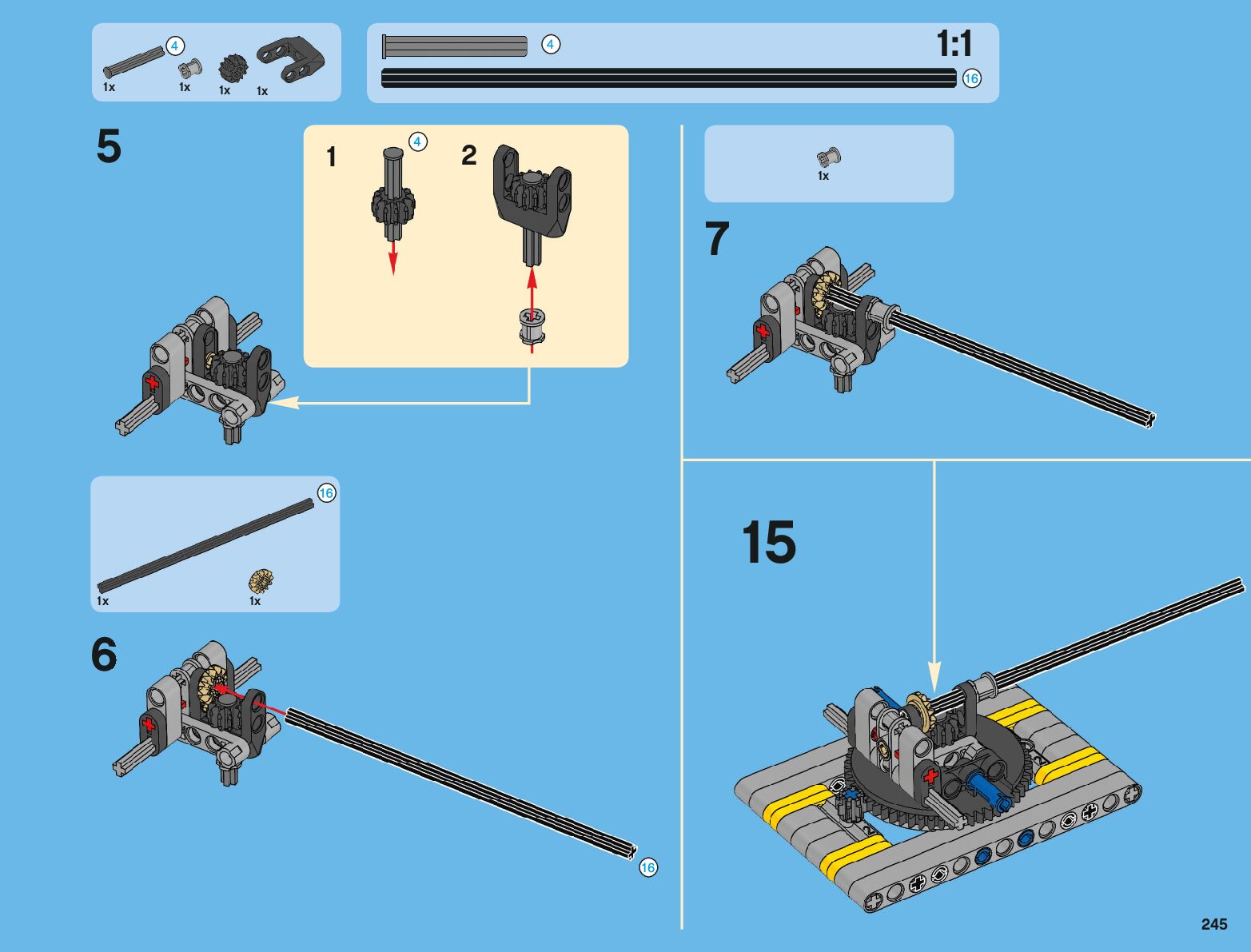 4
1x 1x 1x 1x

4
1:1
16

5

1 4
2

1x

7

16
1x 1x

6

16

15

245