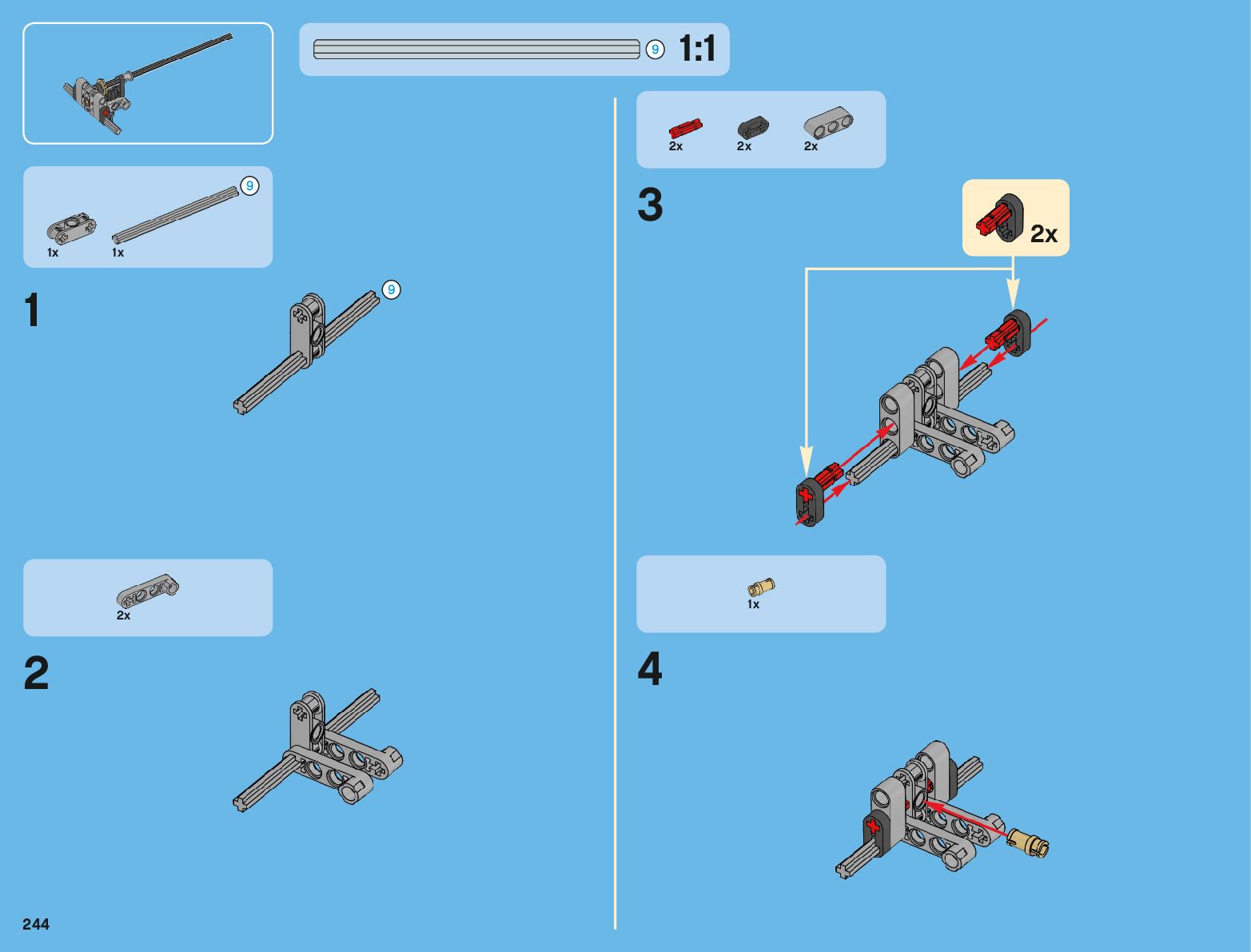 9 1:1

9
1x 1x

1

9

2x

2

2x 2x 2x

3

2x

1x

4

244