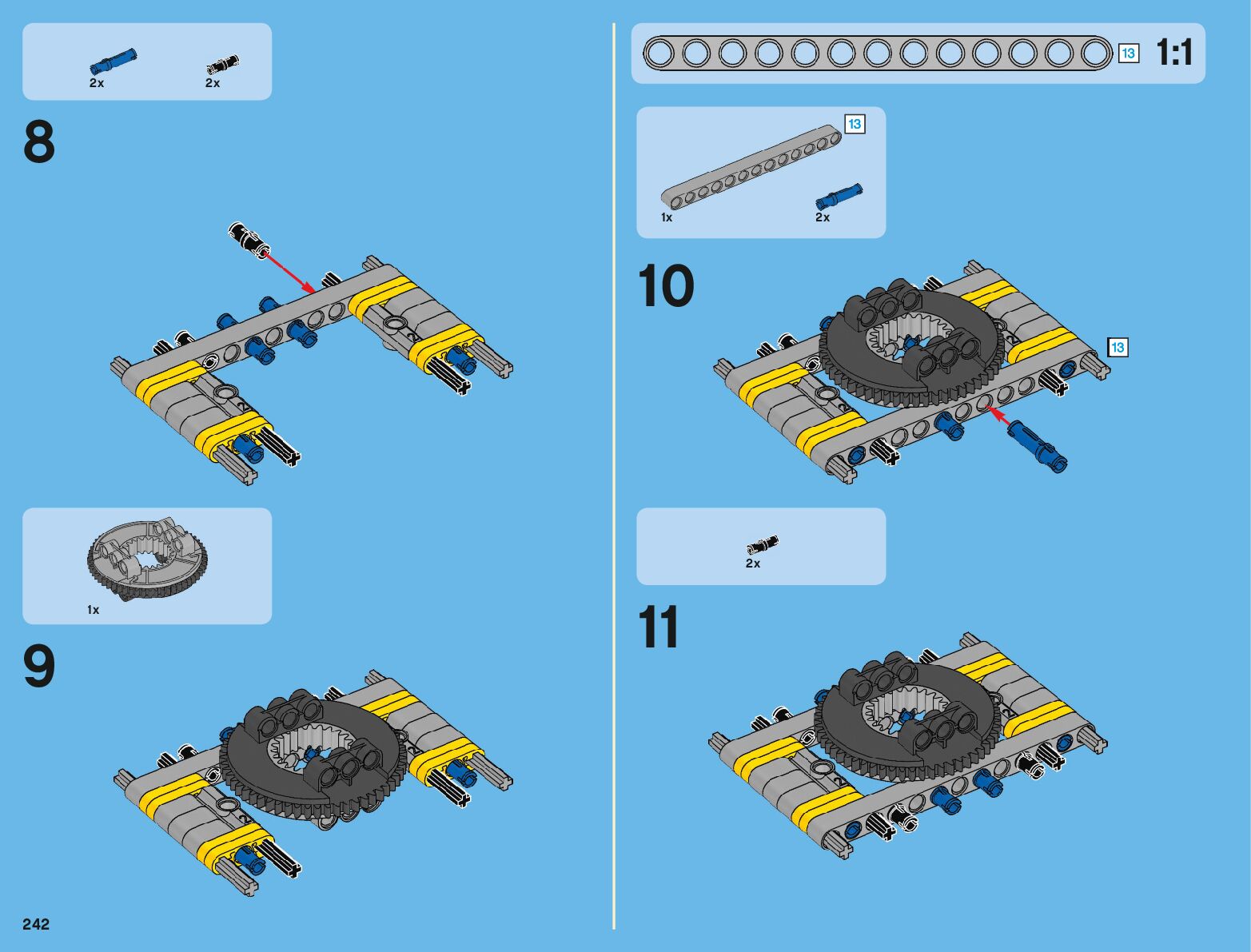 2x 2x

8

1x

9

242

13 1:1

13

1x 2x

10

13

2x

11