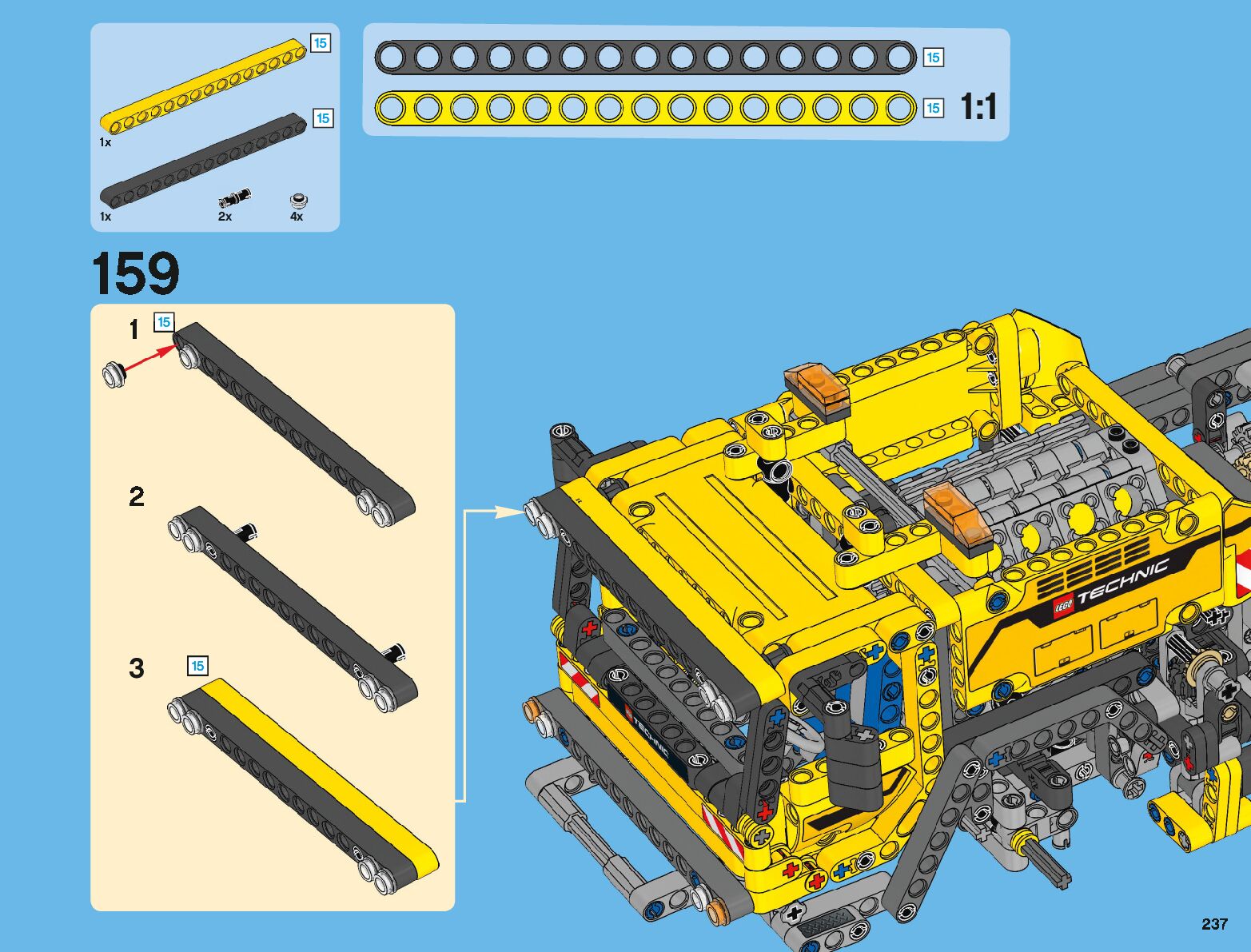 15
1x
15
1x
2x
4x

15
15
1:1

159

1
15

2

3
15

LEGO TECHNIC

TECHNIC

237