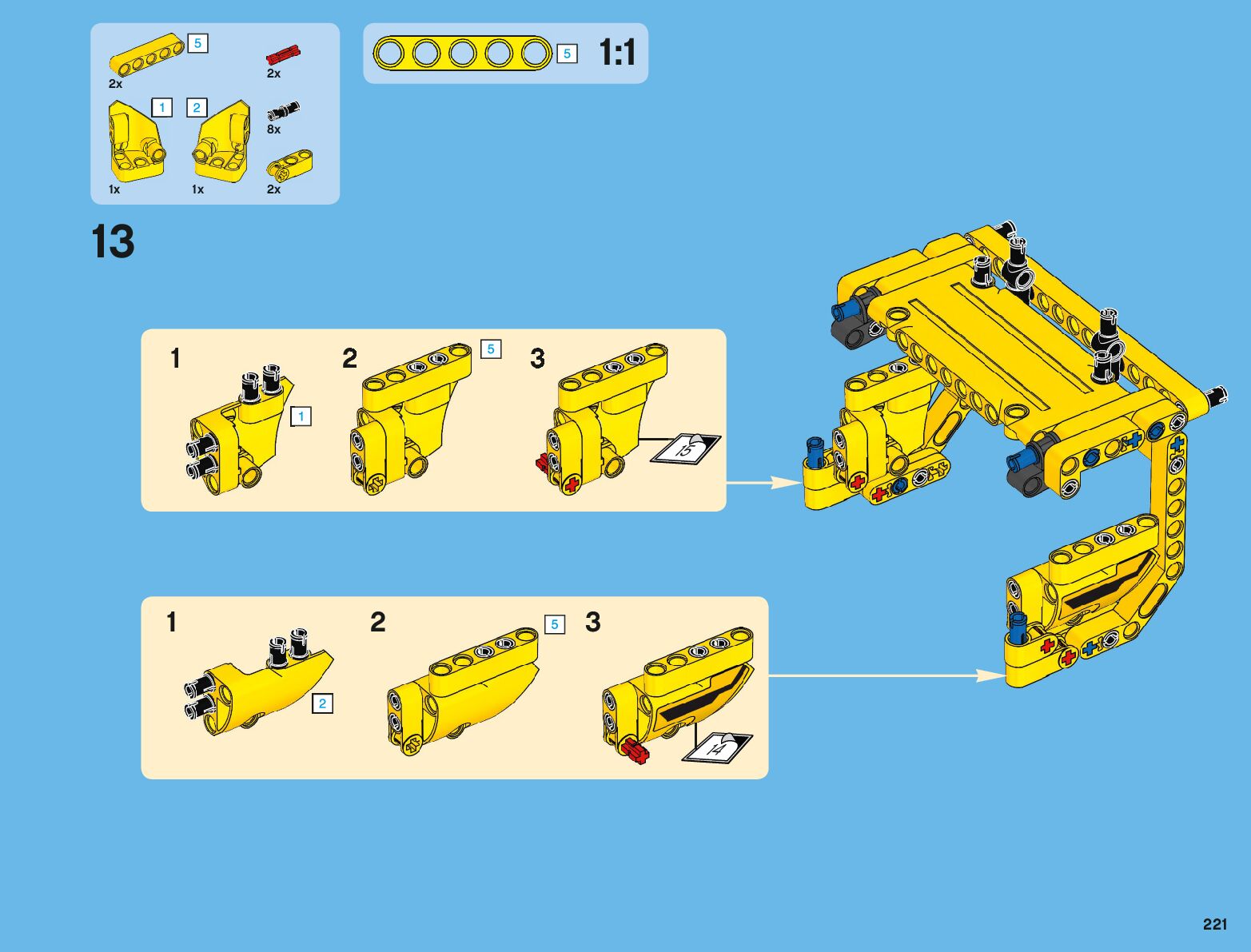 5
2x
2x
1
2
8x
1x
1x
2x

5
1:1

13

1
1
2
5
3
15

1
2
2
5
3
14

221