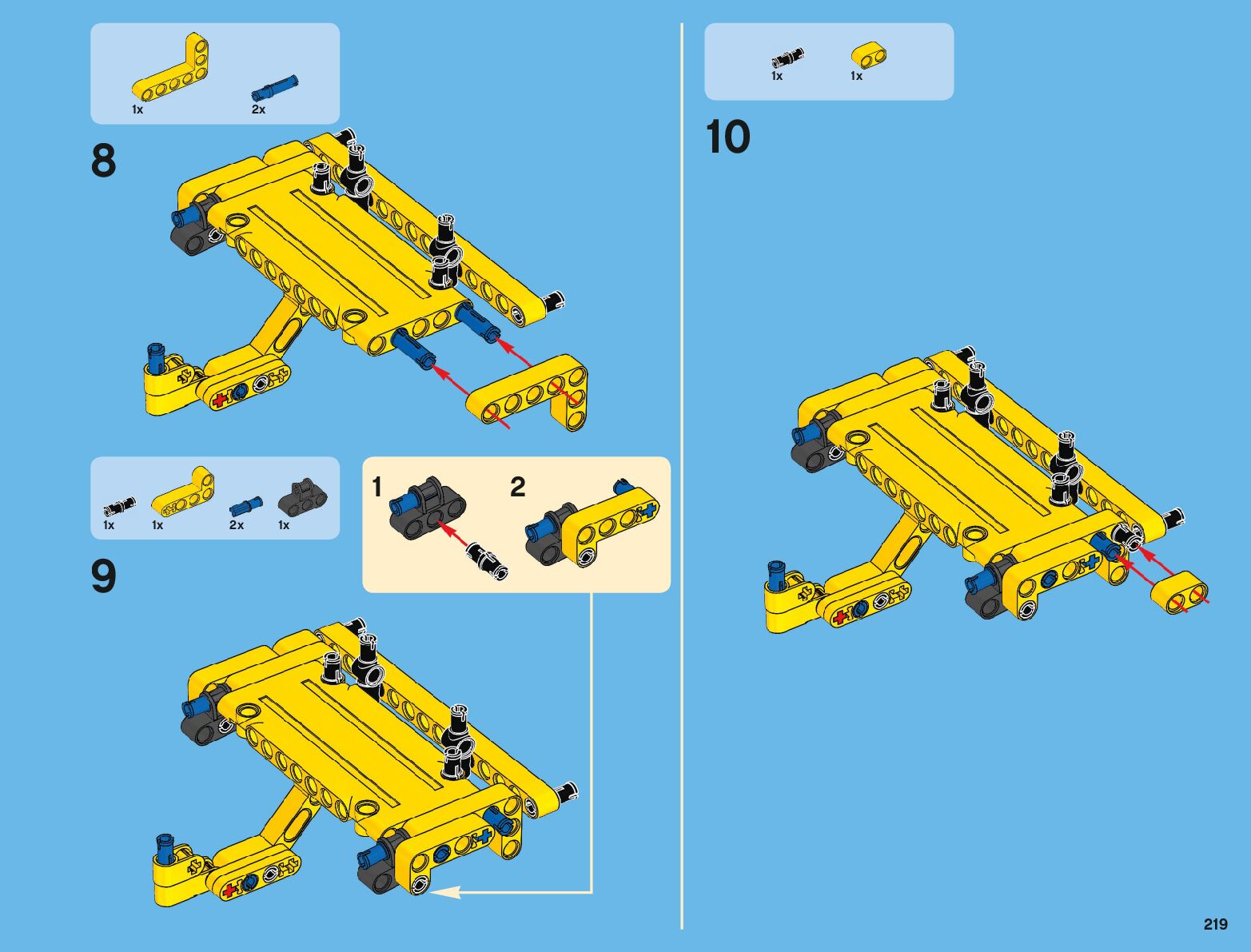 1x 2x

8

1x 1x 2x 1x

9

1

2

1x 1x

10

219