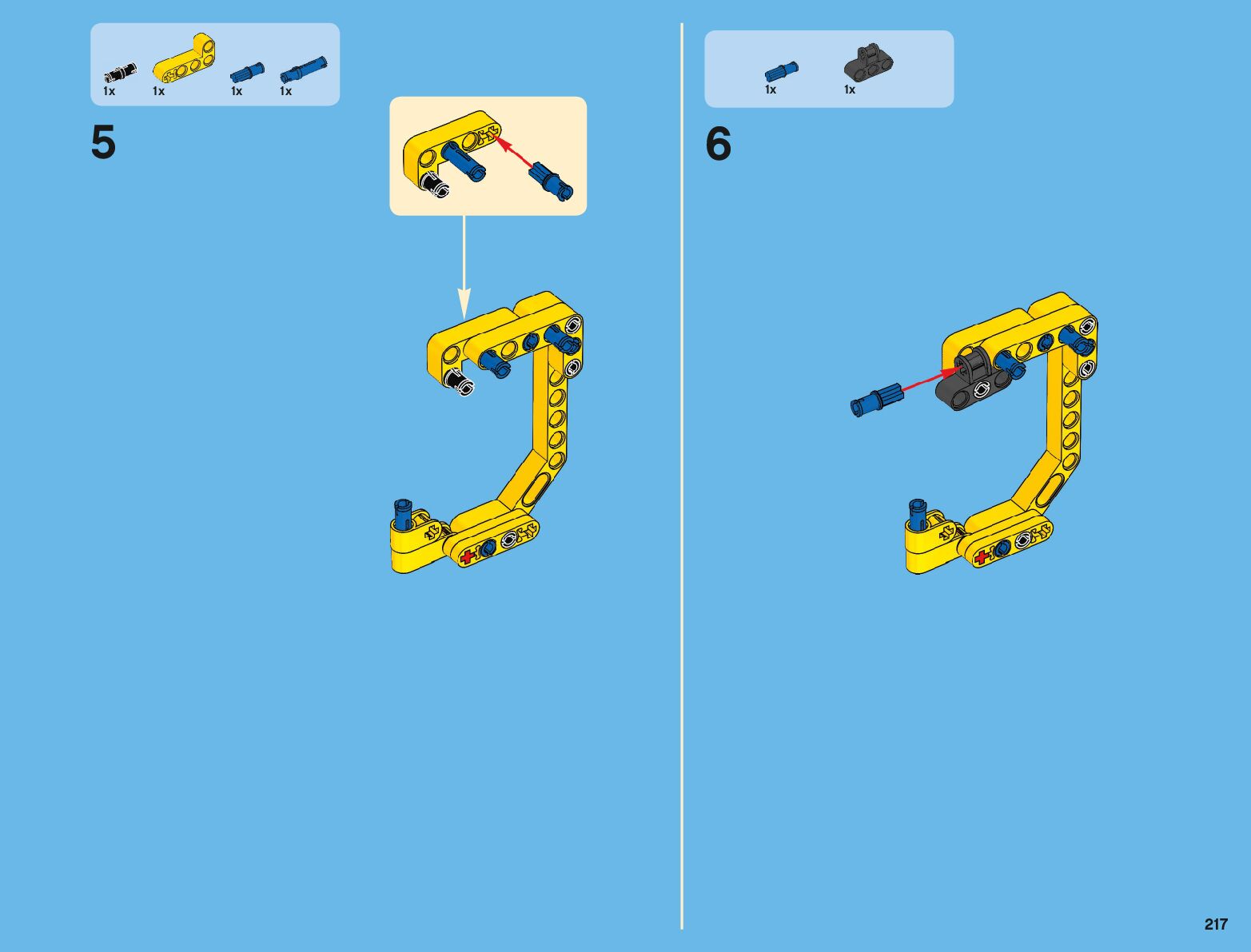 1x 1x 1x 1x

5

1x 1x

6

217