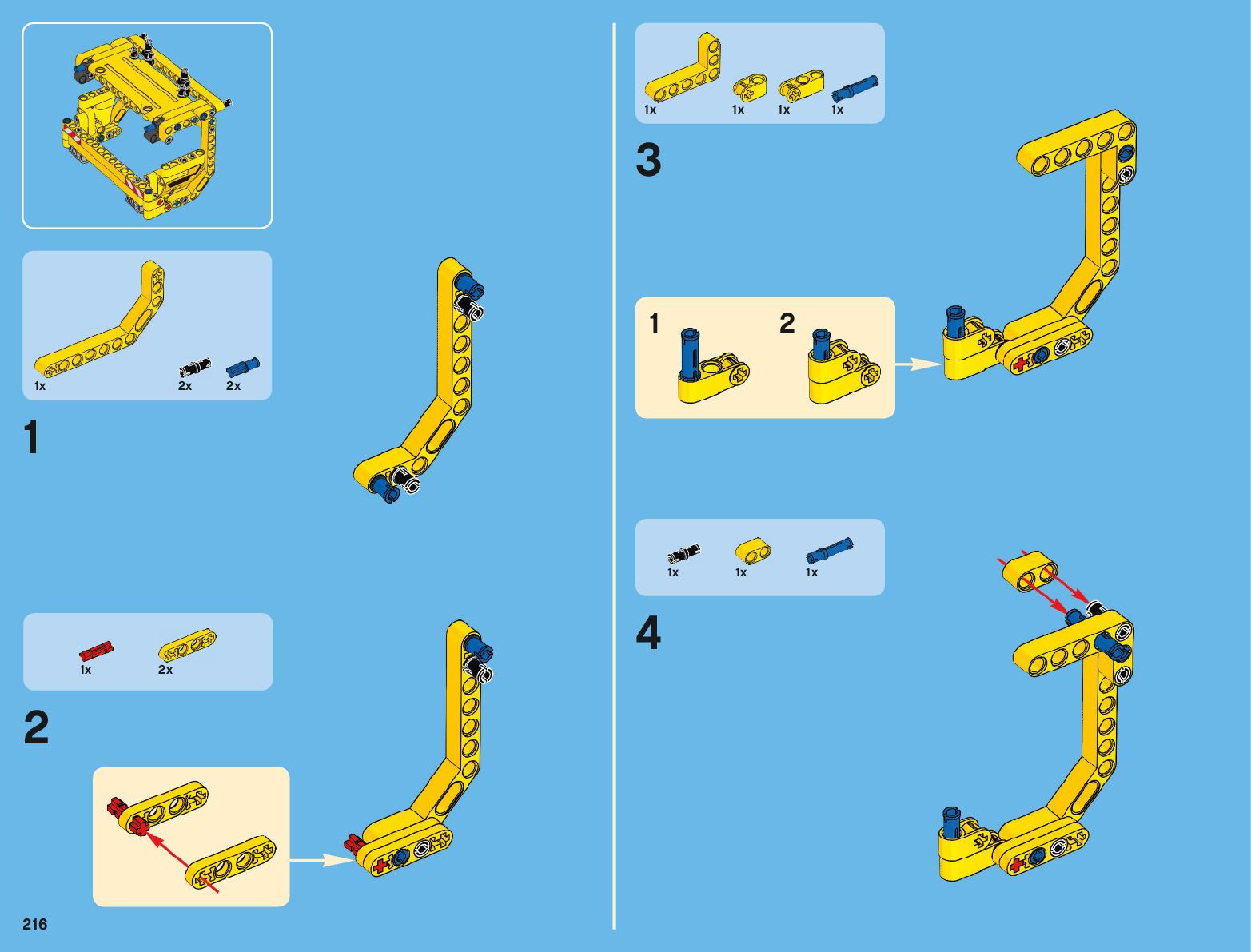 1x 2x 2x

1

1x 2x

2

216

1x 1x 1x 1x

3

1 2

1x 1x 1x

4