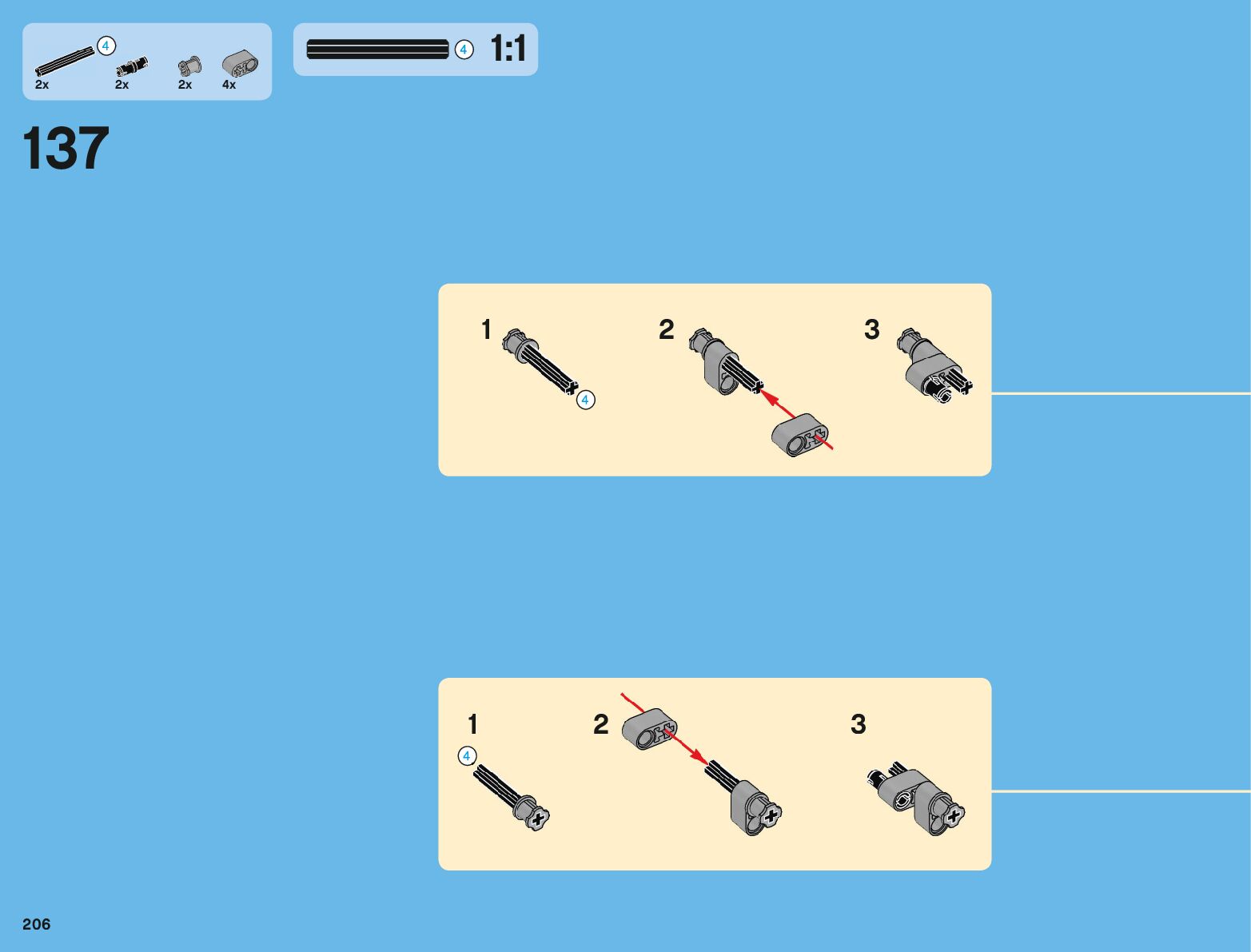 4
2x
2x
2x
4x

4 1:1

137

1
4
2
3

1
4
2
3

206