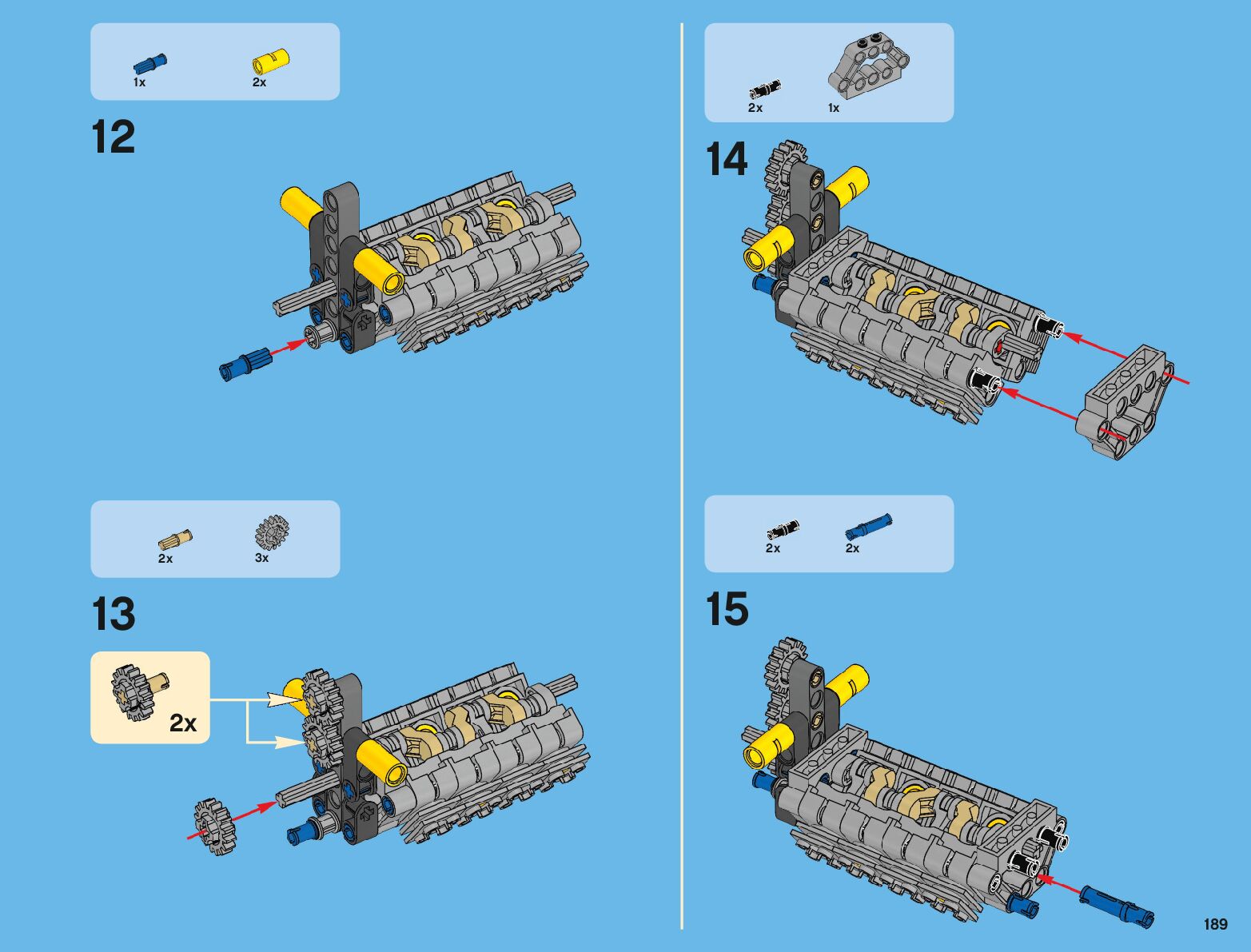 1x 2x

12

2x 3x

13

2x

2x 1x

14

2x 2x

15

189