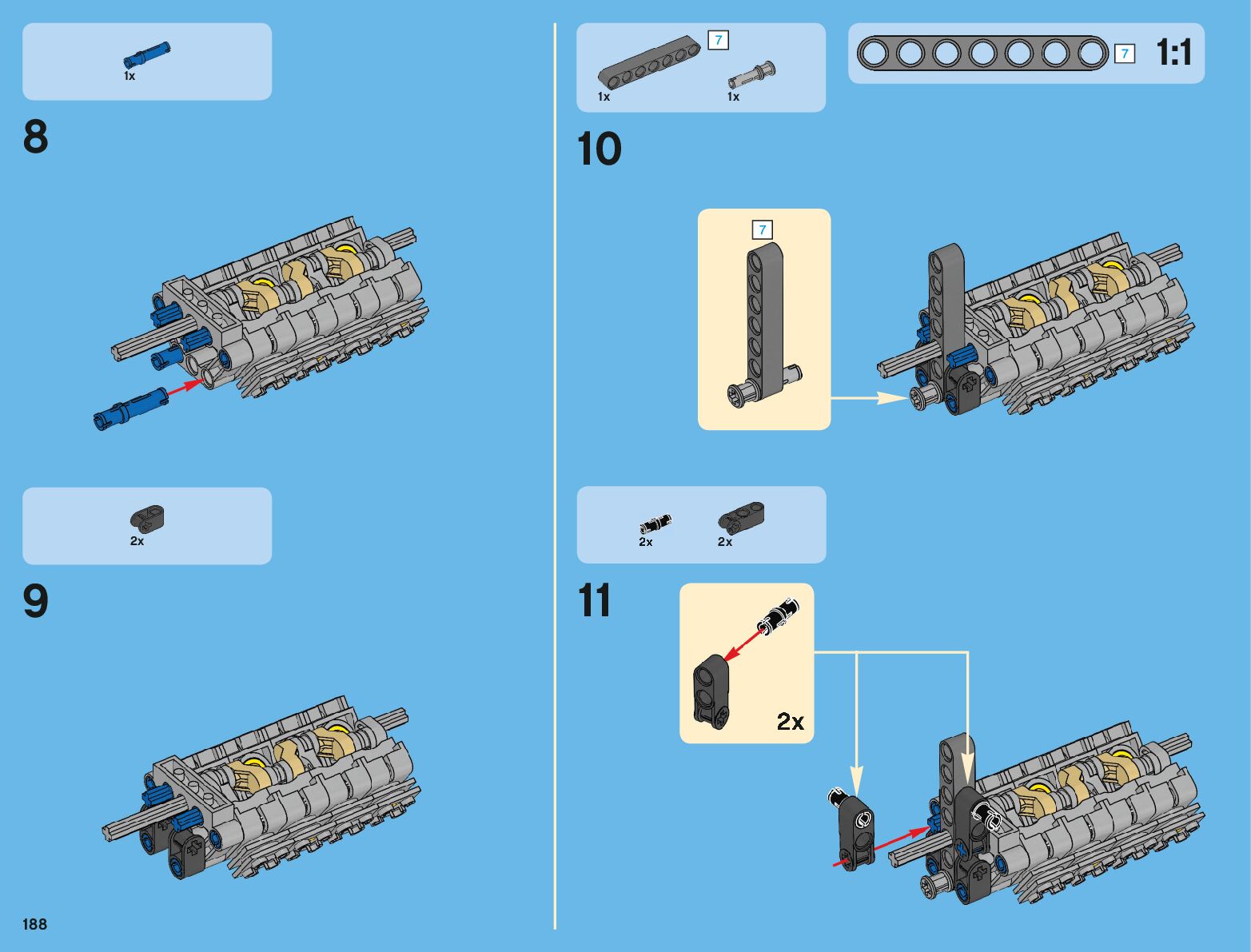 1x

8

2x

9

188

7

1x

1x

7

1:1

10

7

2x

2x

11

2x