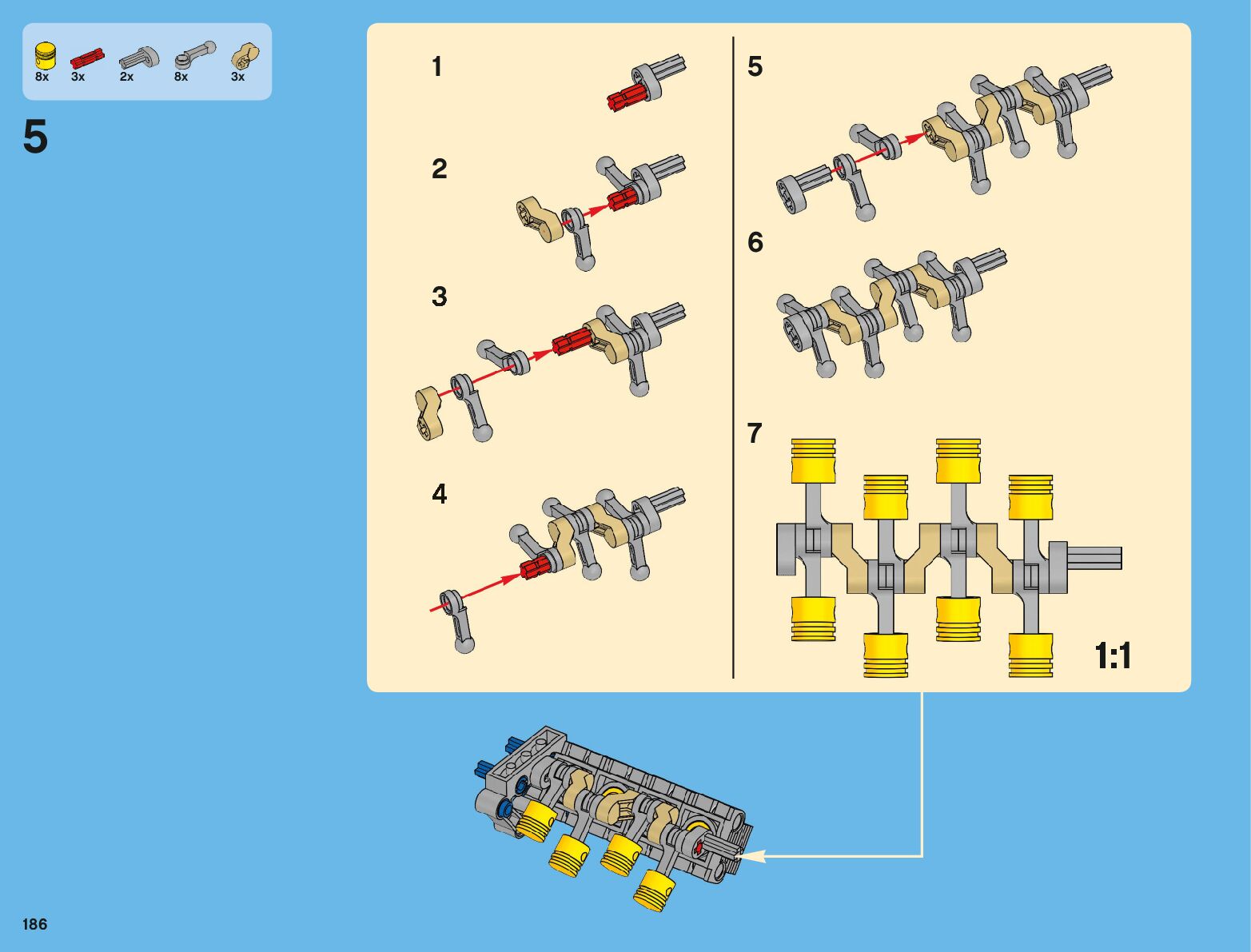 8x 3x 2x 8x 3x

5

1

2

3

4

5

6

7

1:1

186