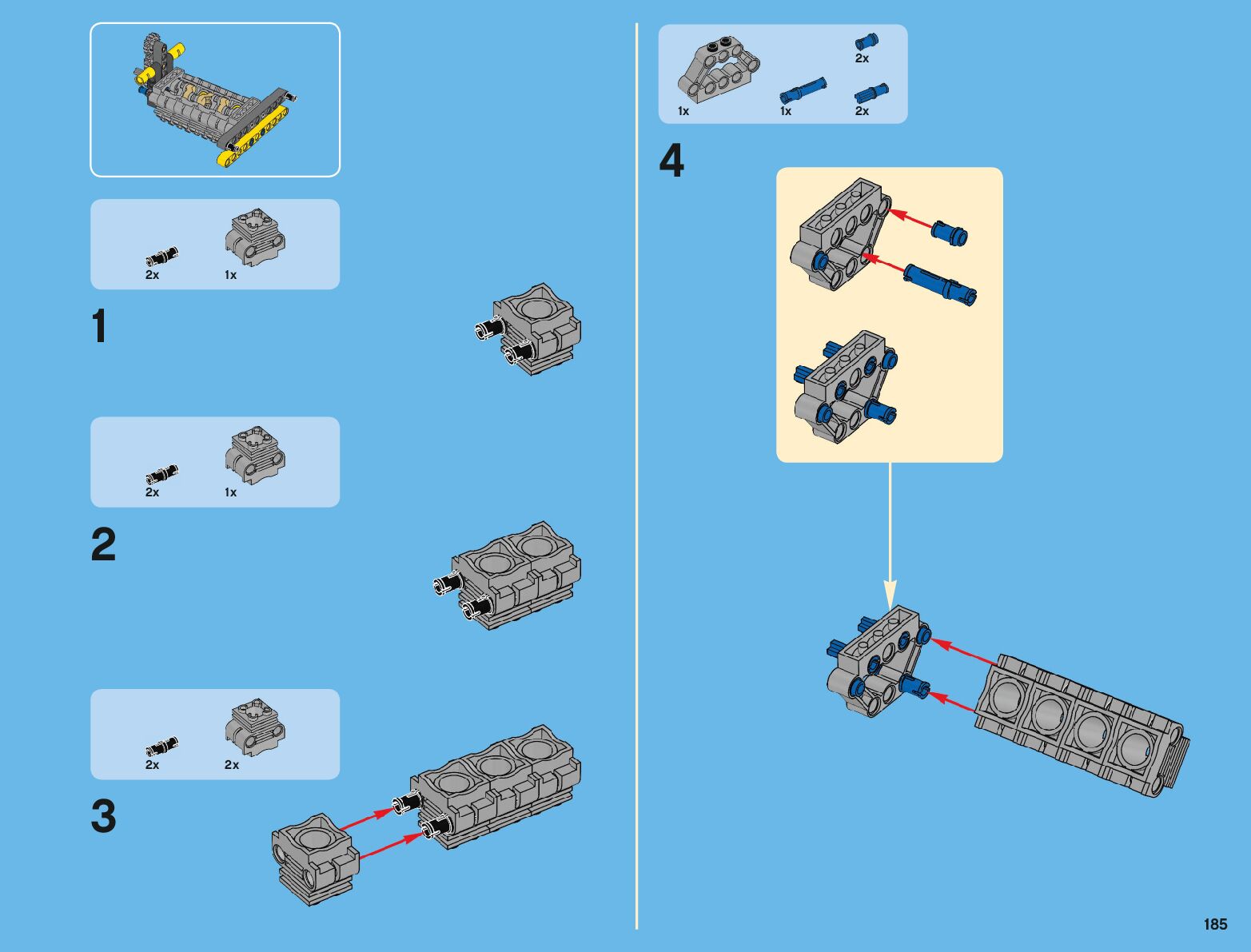 2x
1x

1

2x
1x

2

2x
2x

3

2x
1x
1x
2x

4

185