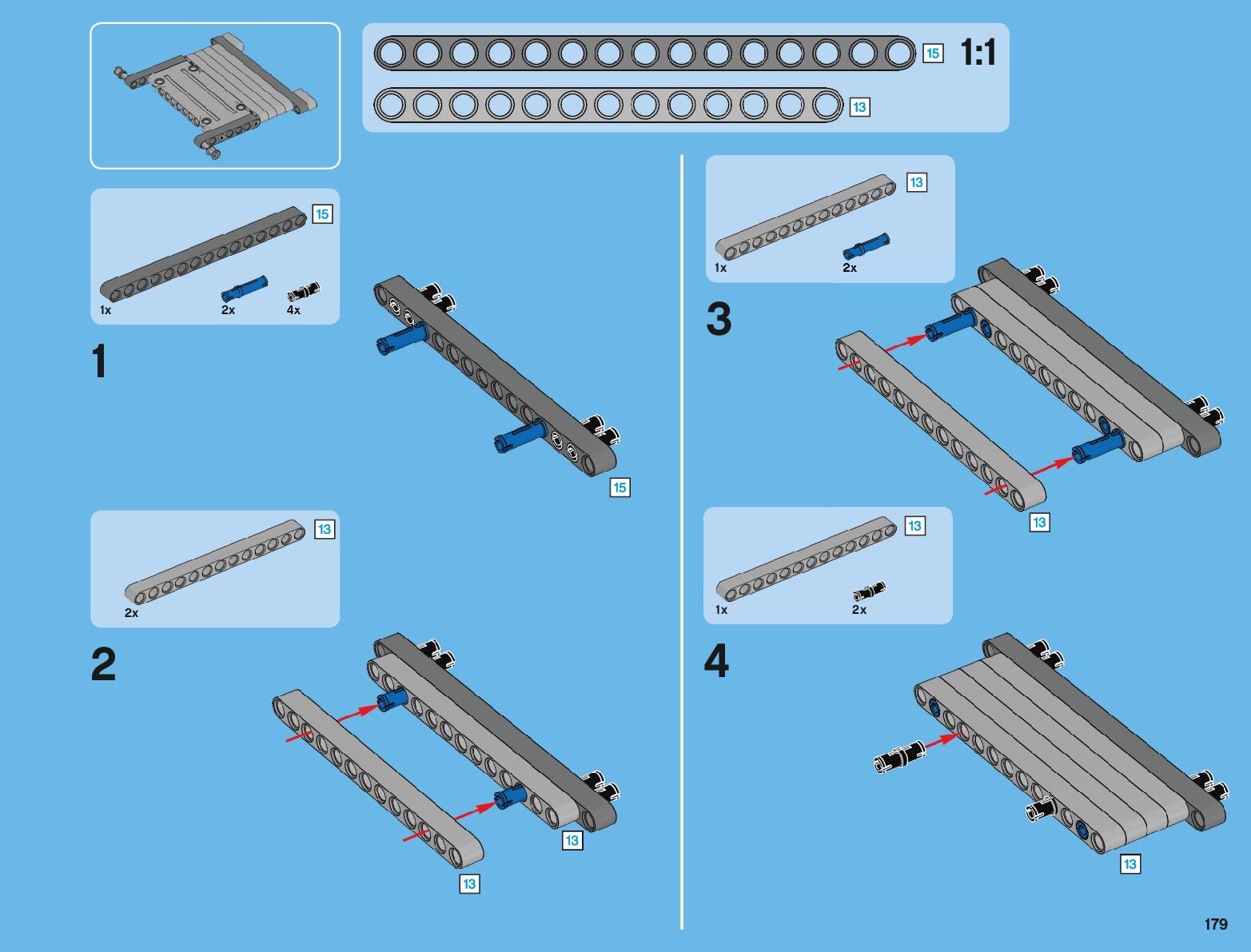 15
1:1
13

15
1x
2x
4x

1

15

13
2x

2

13

13

13
1x
2x

3

13

13
1x
2x

4

13

179