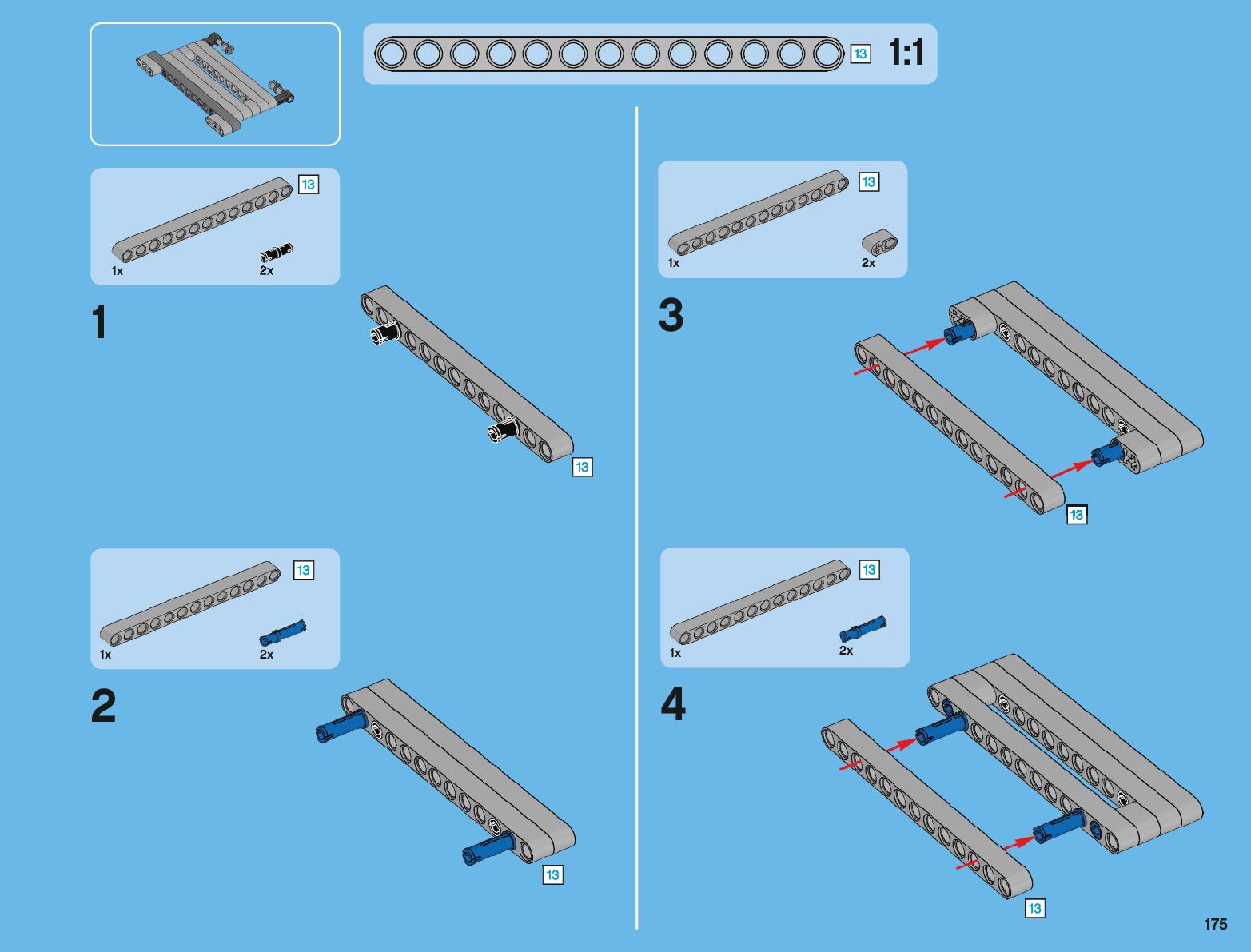 13 1:1

13
1x 2x

1

13

13
1x 2x

2

13

13
1x 2x

3

13

13
1x 2x

4

13

175