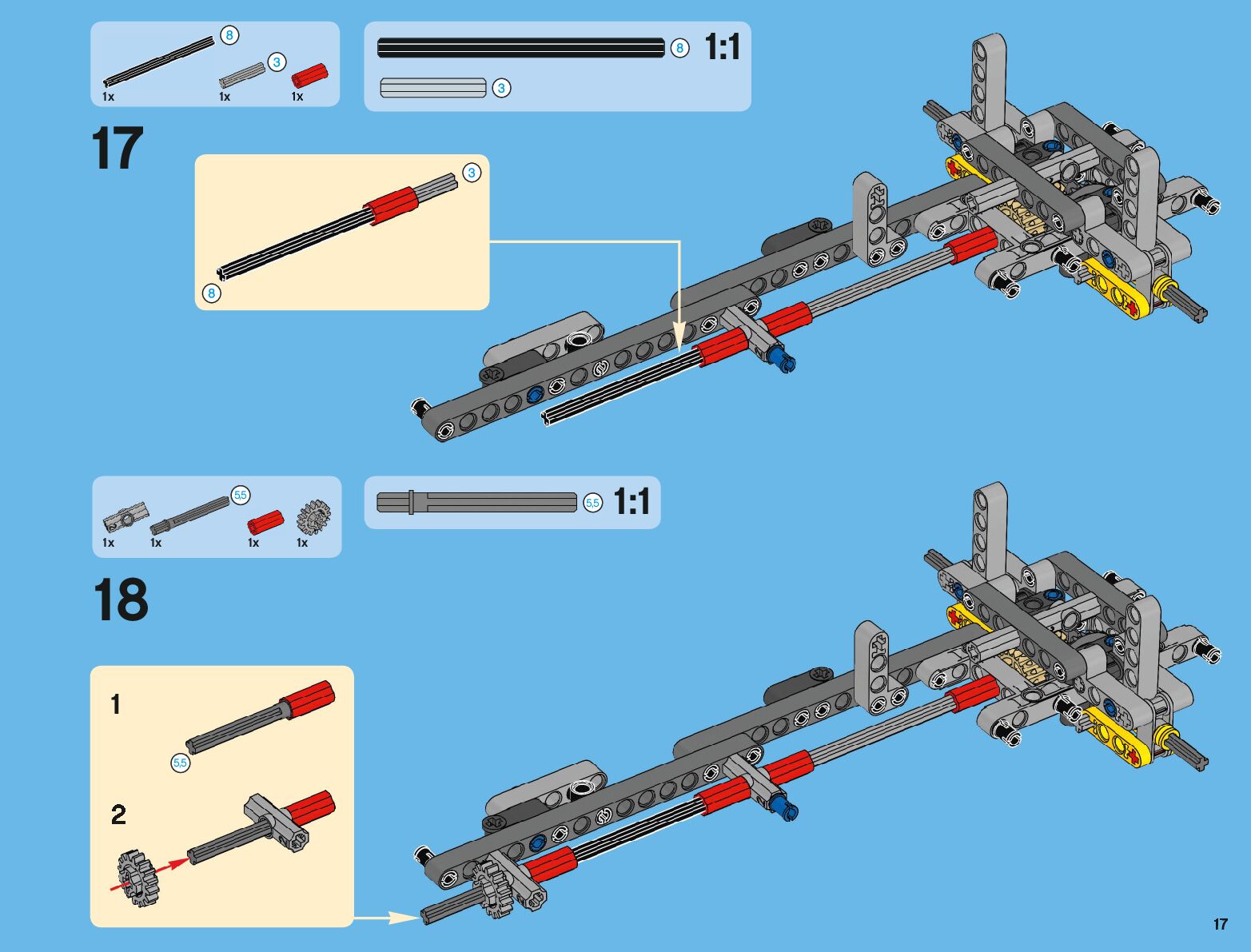 8
3
1x
1x
1x

8
1:1
3

17

3
8

5,5
1x
1x
1x
1x

5,5
1:1

18

1
5,5
2

17