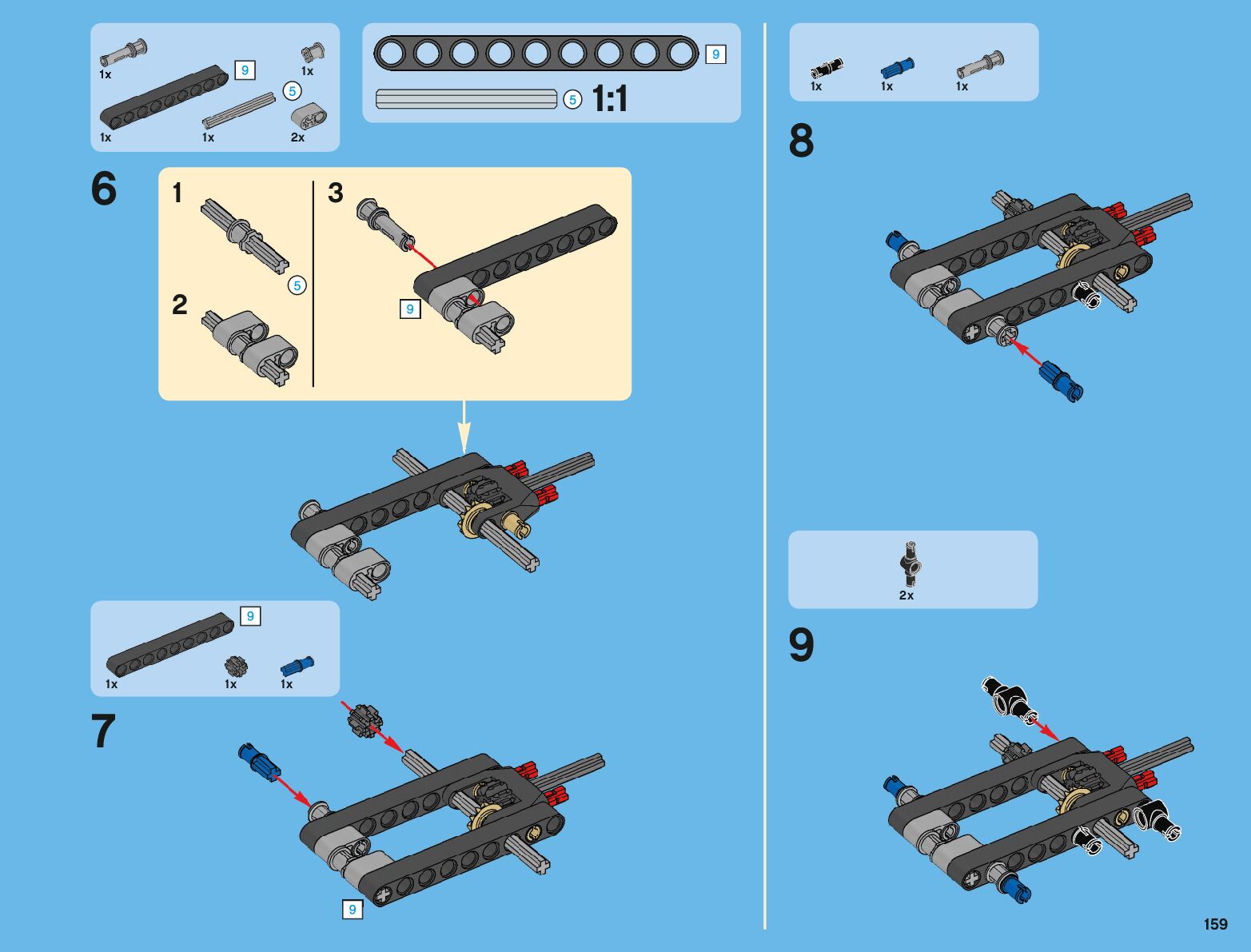 1x
9
1x
5
1x
1x
2x

9
5
1:1

6
1
5
2
3
9

9
1x
1x
1x

7
9

1x
1x
1x

8

2x

9

159