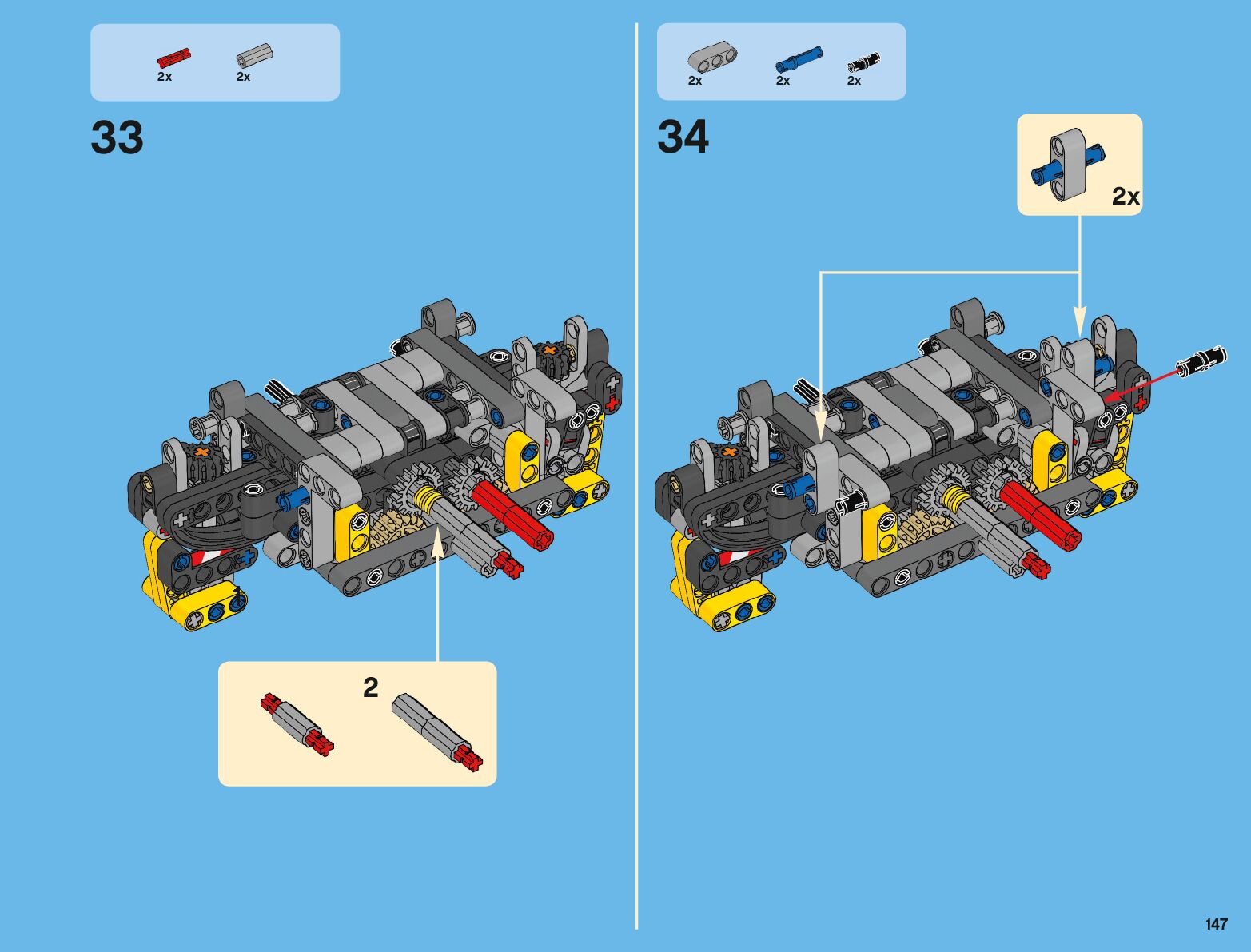 2x 2x

33

2

2x 2x 2x

34

2x

147