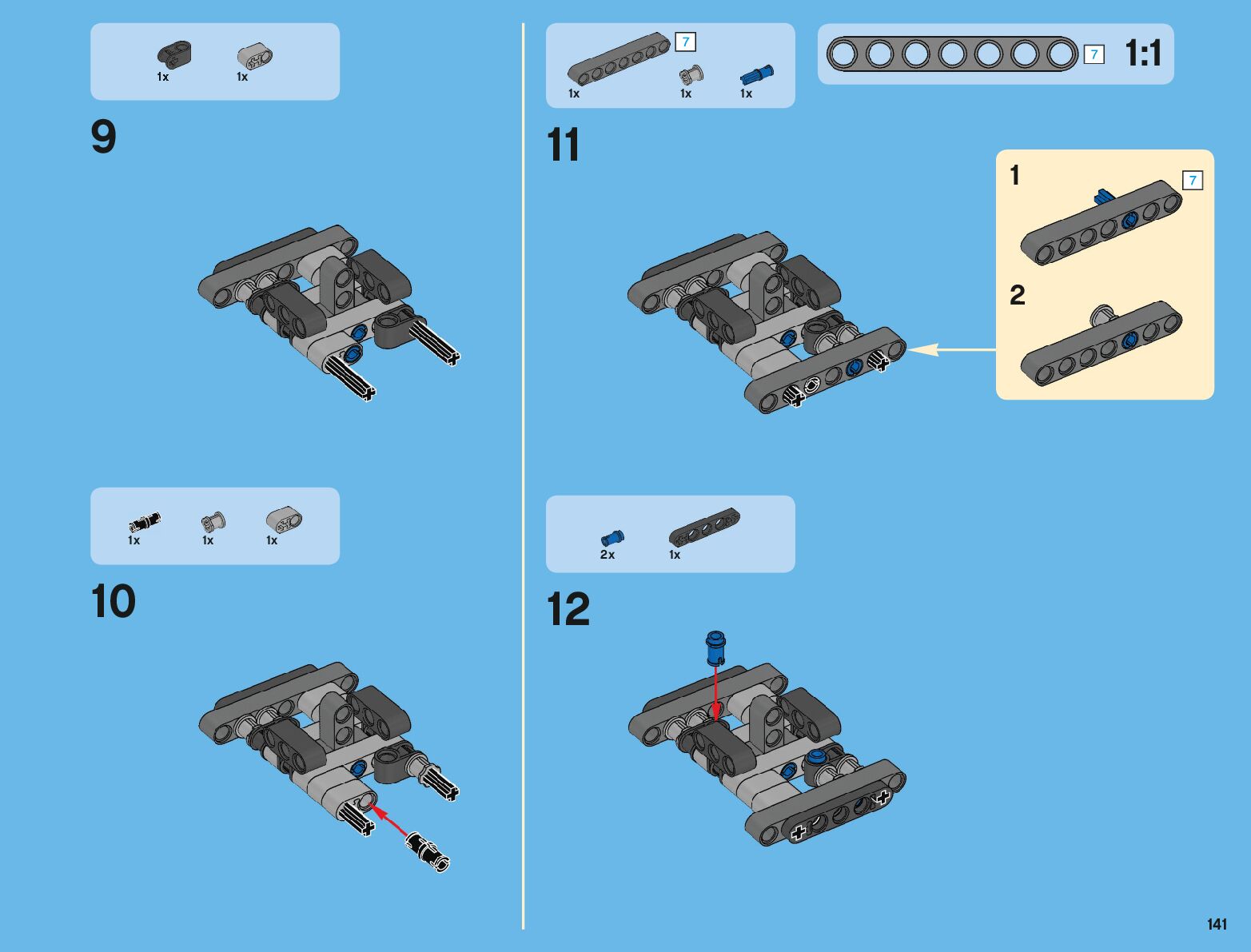 1x 1x

9

1x 1x 1x

10

7

1x 1x 1x

7 1:1

11

1 7

2

2x 1x

12

141