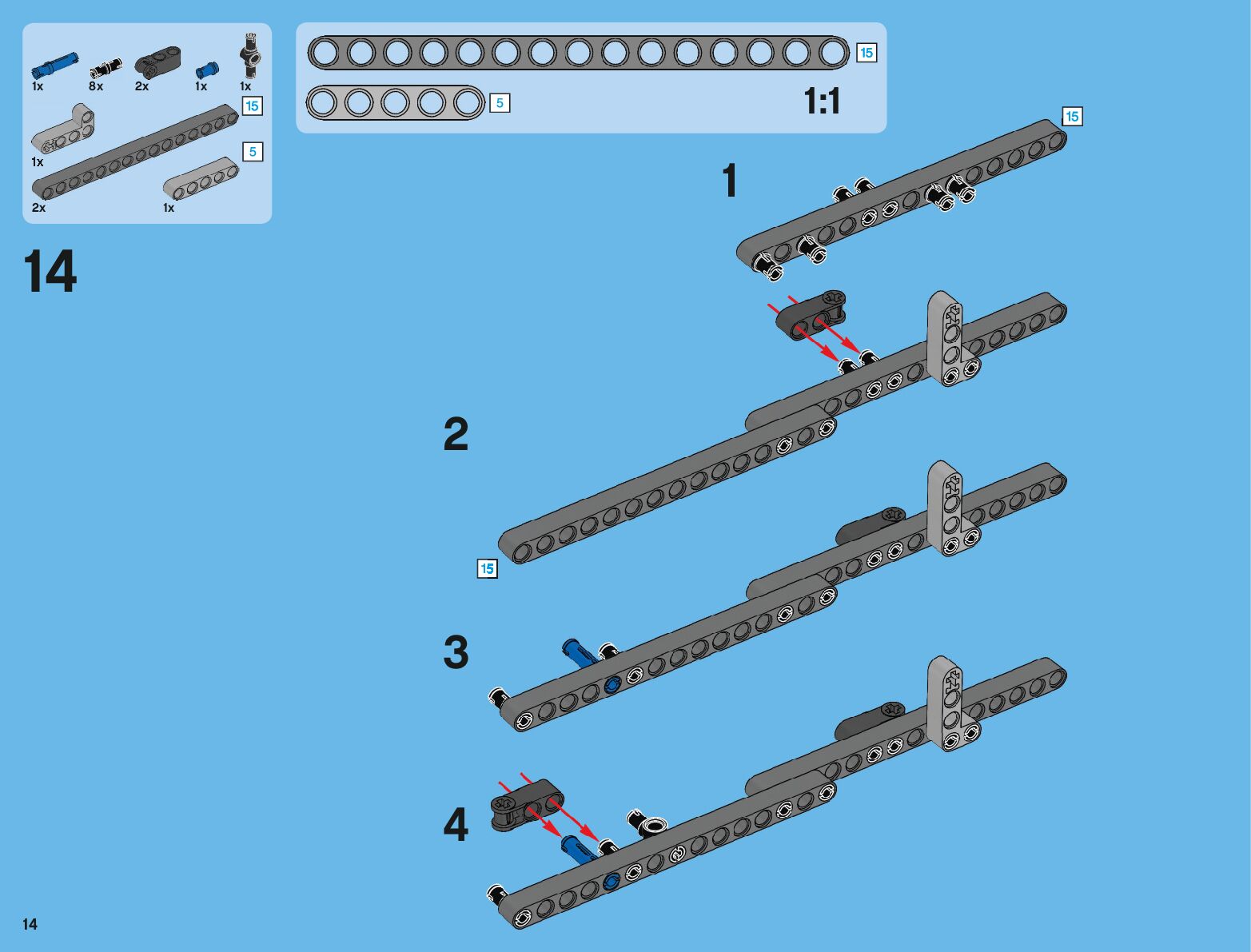 1x 8x 2x 1x 1x

15

1x

5

2x 1x

15

5

1:1

14

15

1

2

15

3

4

14