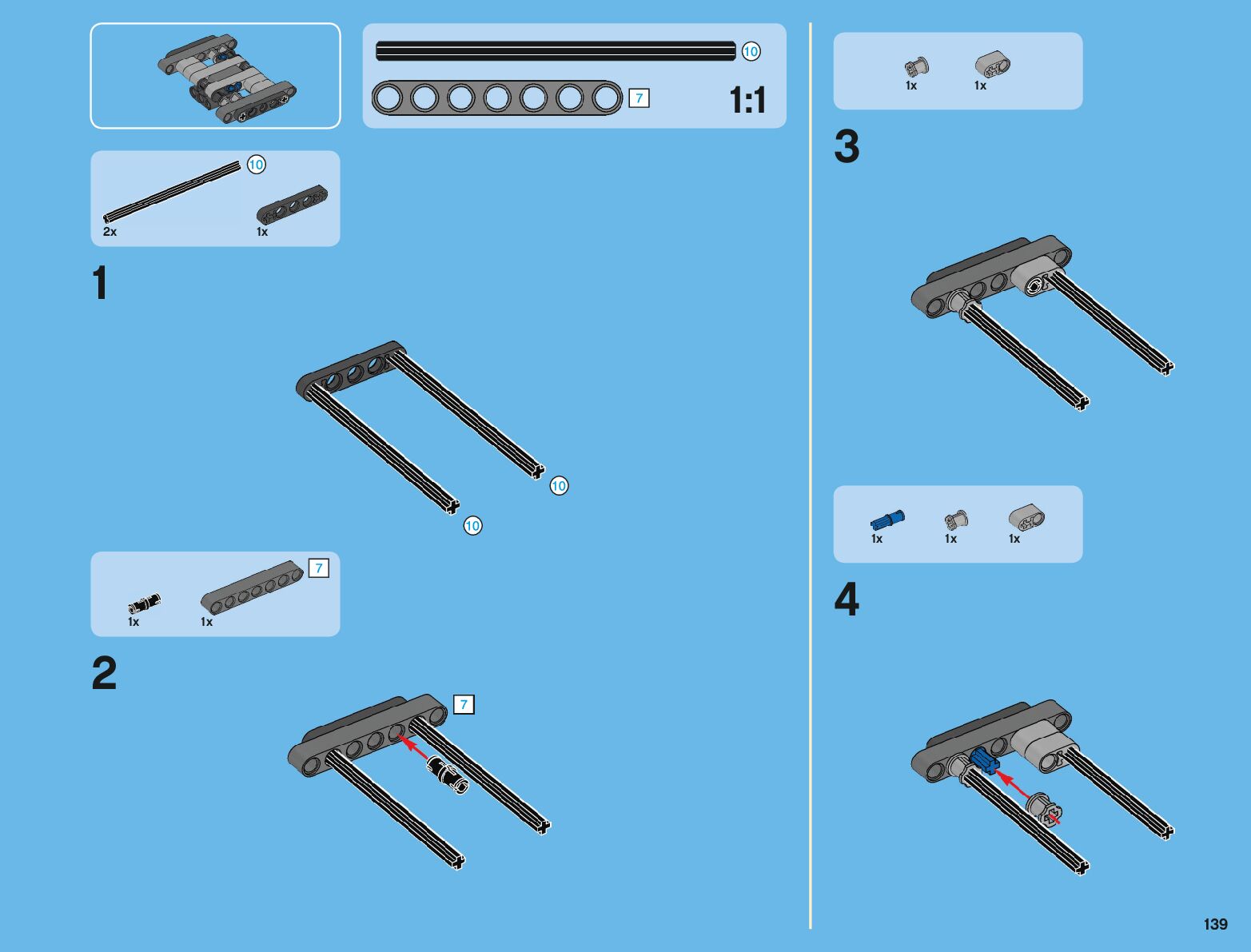 10

7

1:1

10

2x

1x

1

10

10

7

1x

1x

2

7

1x

1x

3

1x

1x

1x

4

139