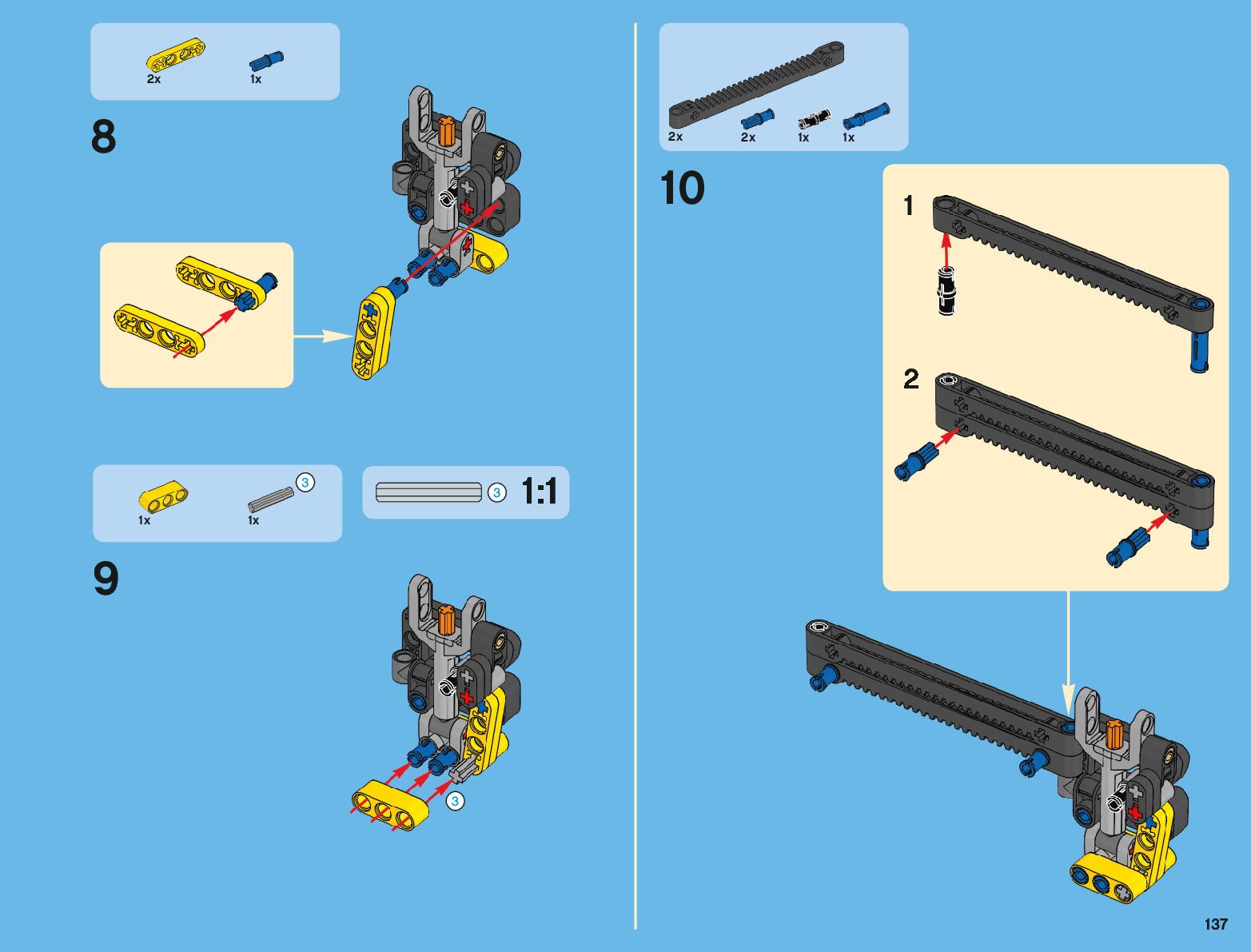 2x 1x

8

1x 1x 3

3 1:1

9

3

2x 2x 1x 1x

10

1

2

137