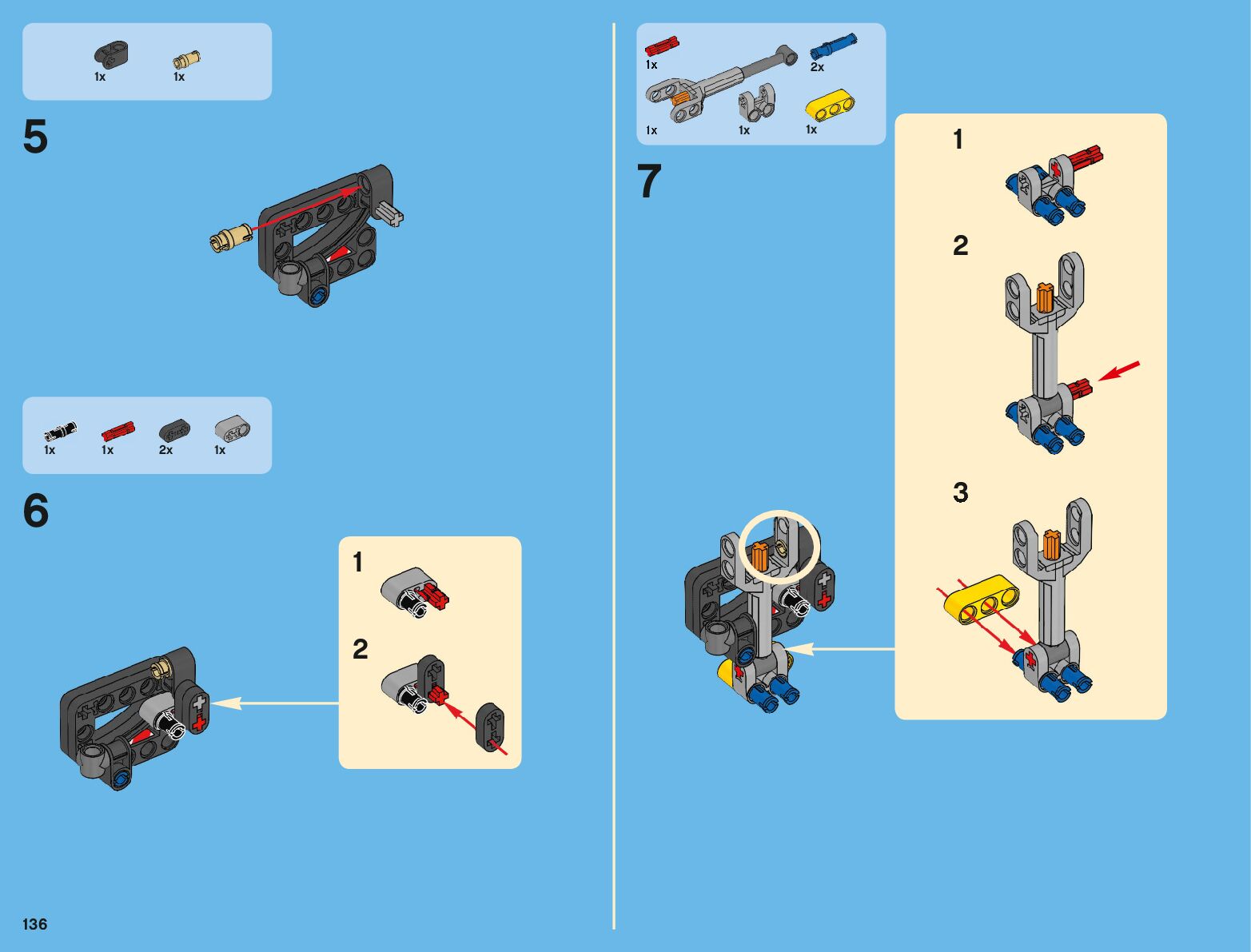 1x 1x

5

1x 1x 2x 1x

6

1

2

136

1x 2x

1x 1x 1x

7

1

2

3