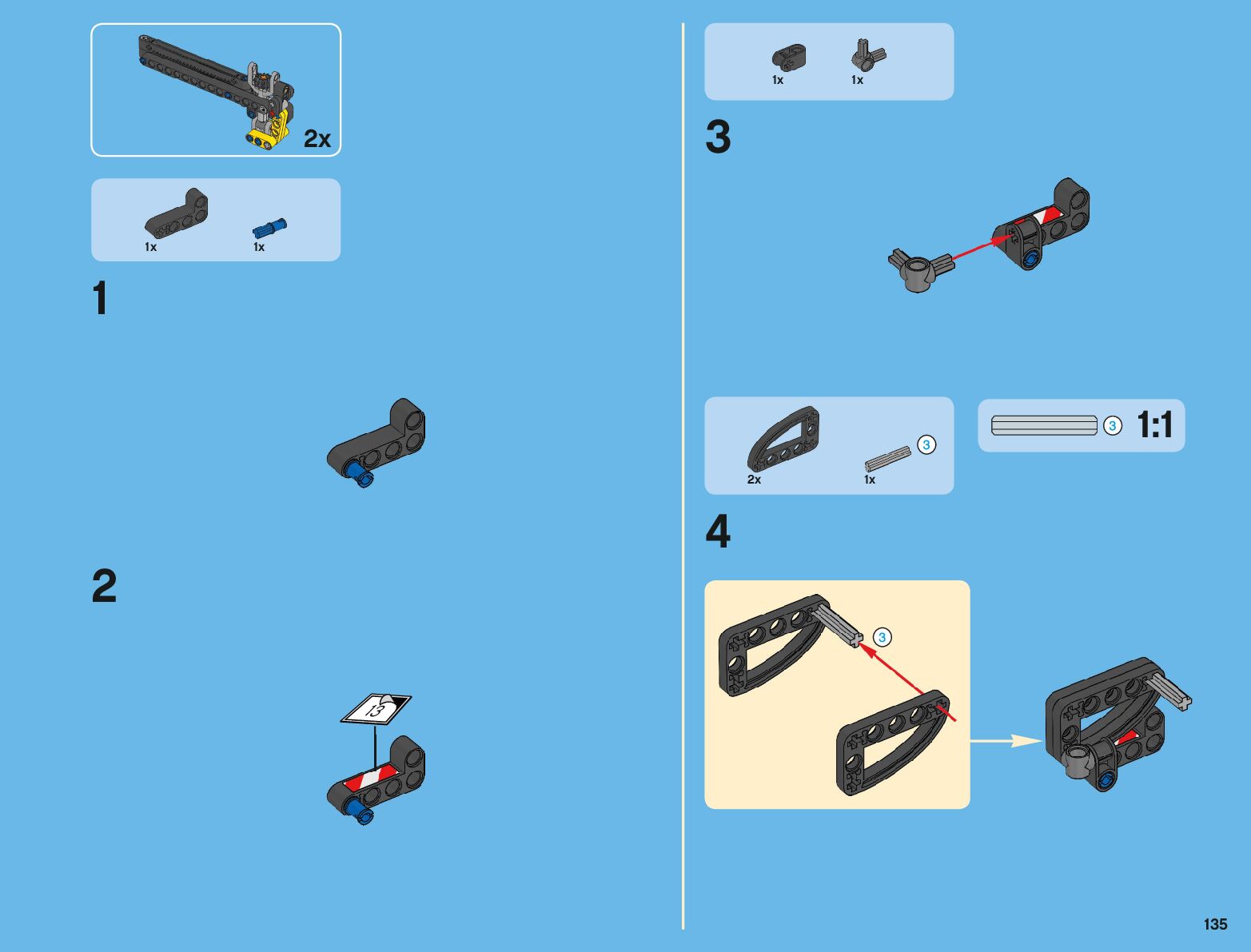 2x

1x 1x

1

2

13

1x 1x

3

2x 1x 3

3 1:1

4

3

135