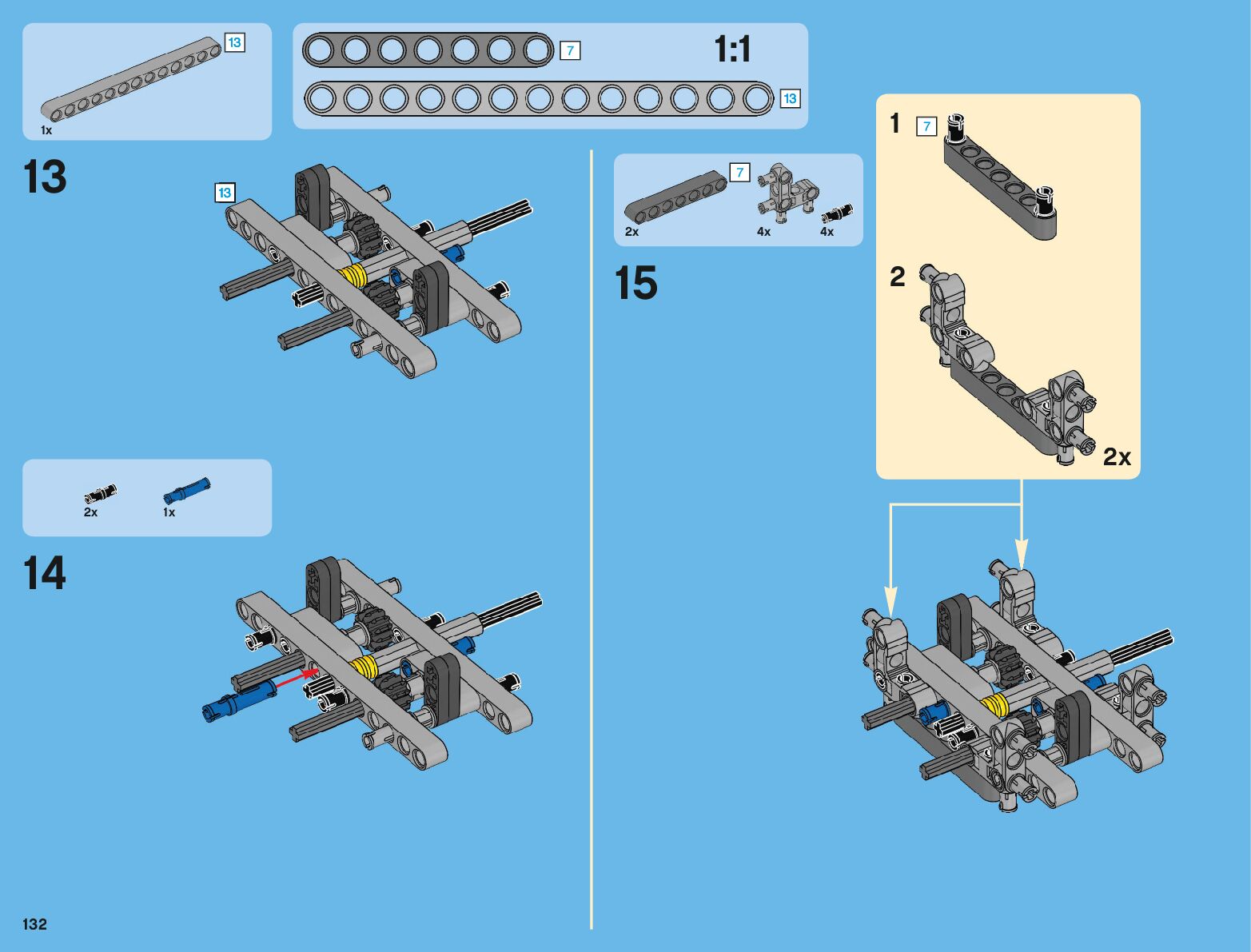 13
1x

7
1:1
13

13

13

2x
1x

14

7
2x
4x
4x

15

1
7

2

2x

132