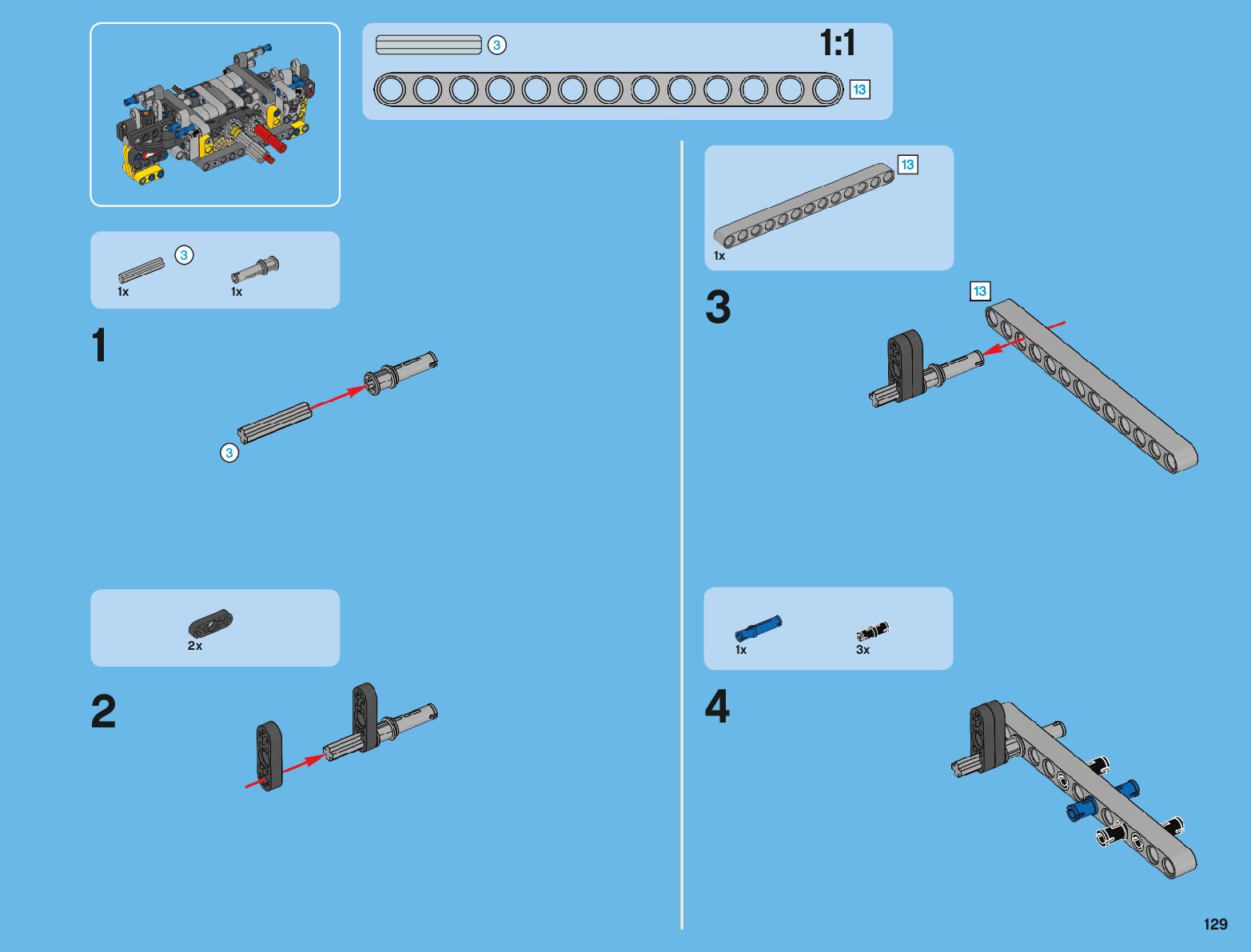 3

1:1

13

3

1x

1x

1

3

2x

2

13

1x

3

13

1x

3x

4

129