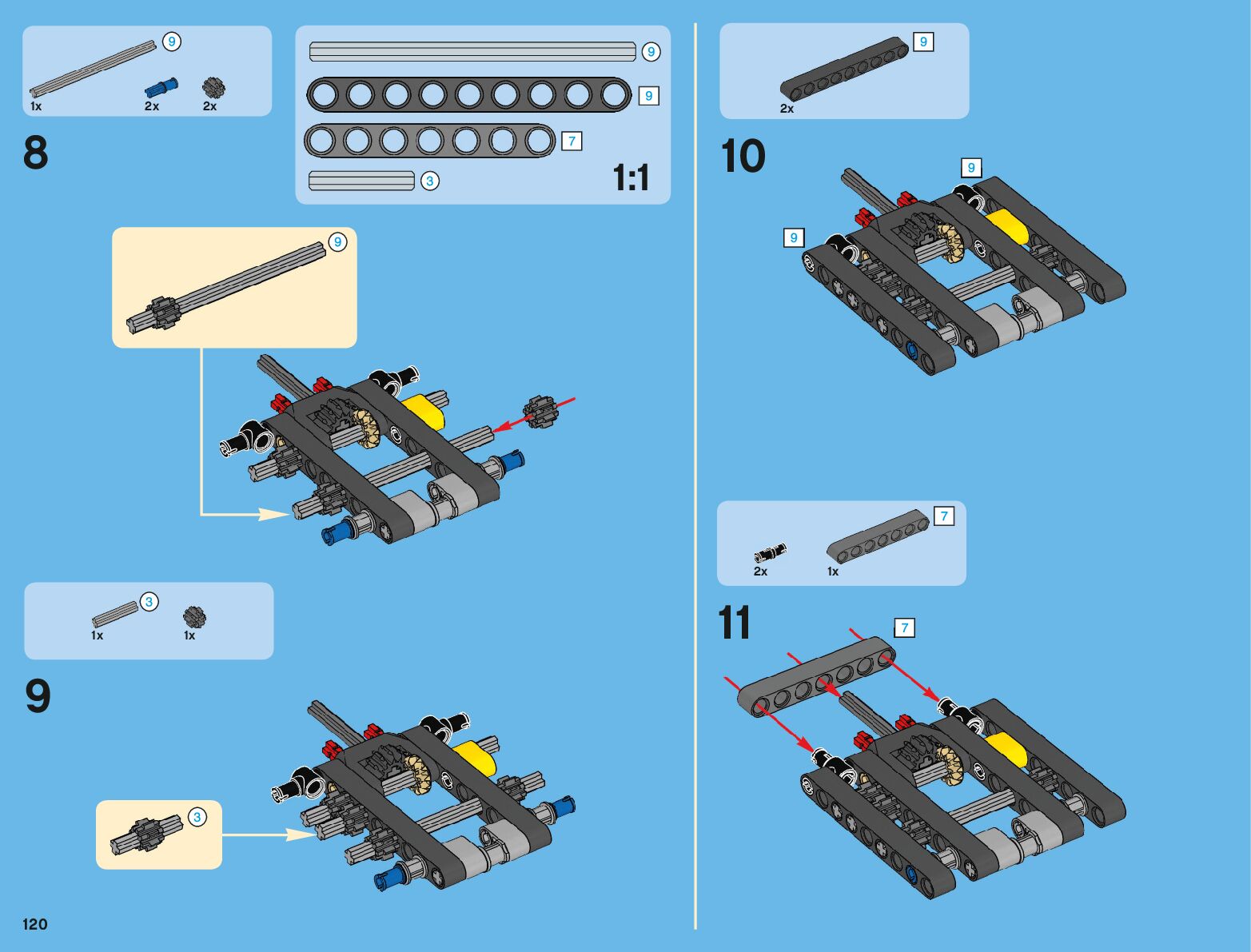 9
1x
2x
2x

8

9
9
7
3
1:1

9

3
1x
1x

9

3

120

9
2x

10

9
9

7
2x
1x

11

7