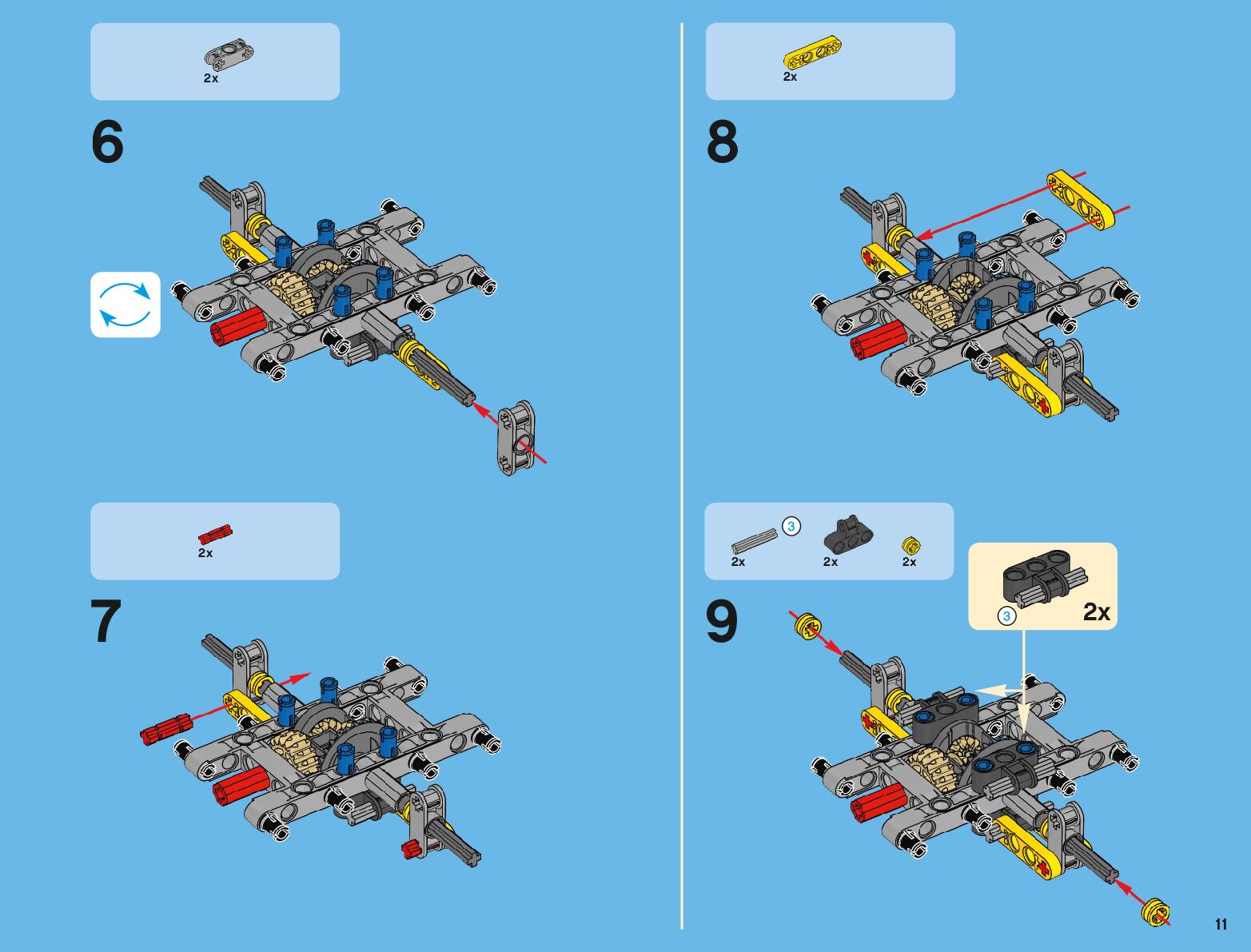 2x

6

2x

7

2x

8

3
2x
2x
2x

3
2x

9

11