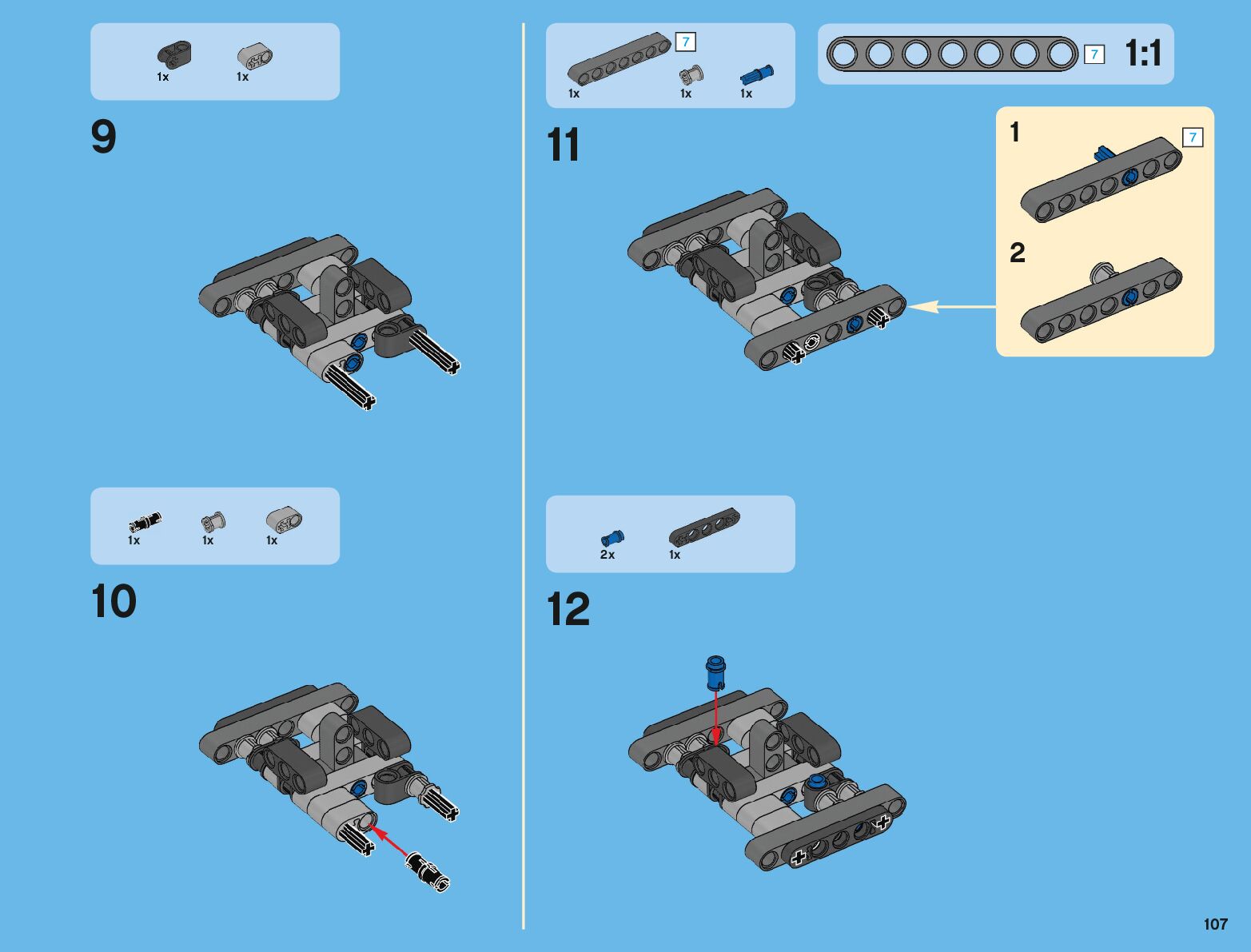 1x 1x

9

1x 1x 1x

10

7

1x 1x 1x

7 1:1

11

1 7

2

2x 1x

12

107