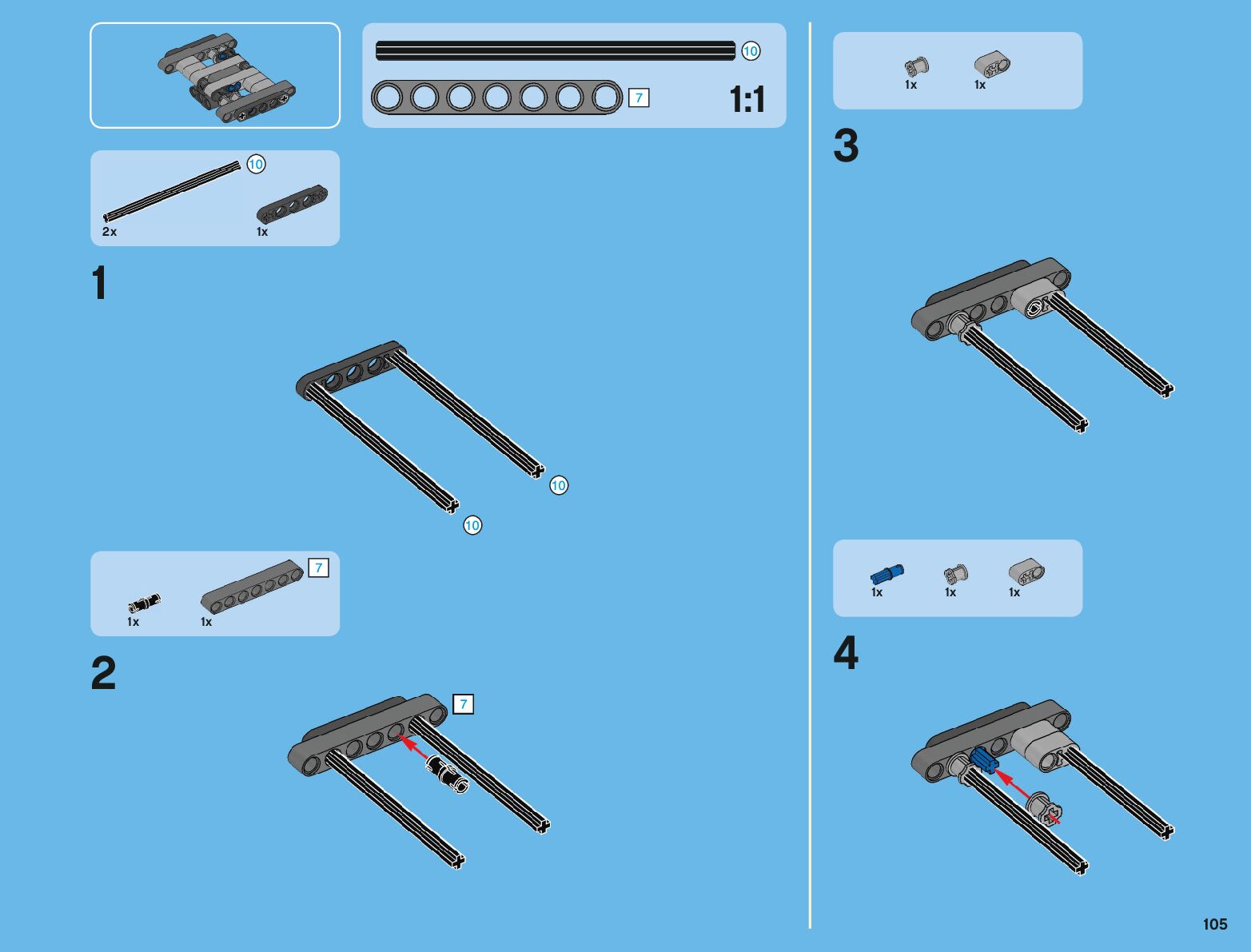 10

7

1:1

10

2x

1x

1

10

10

7

1x

1x

2

7

1x

1x

3

1x

1x

1x

4

105