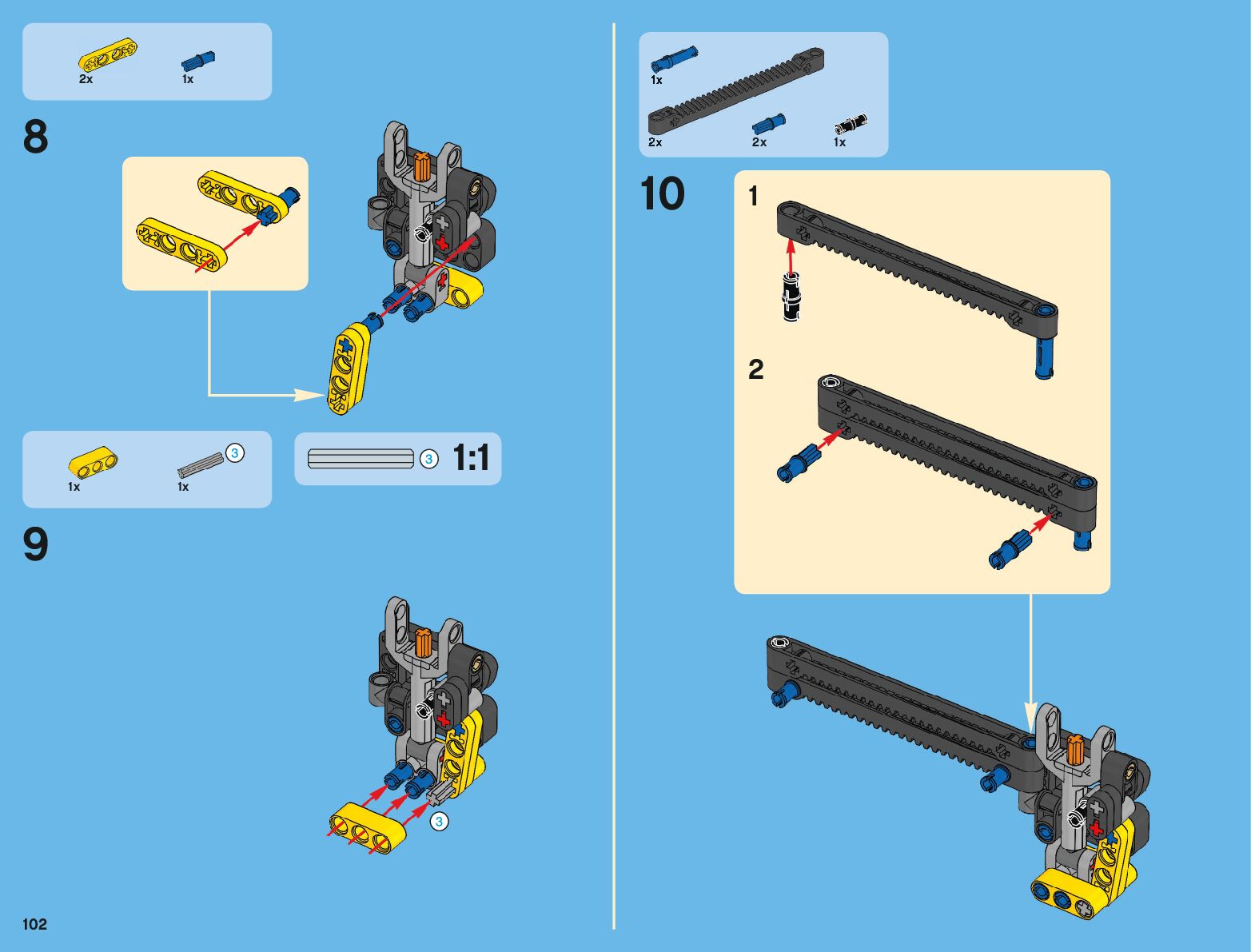 2x 1x

8

1x 1x 3

3 1:1

9

3

102

1x

2x 2x 1x

10

1

2