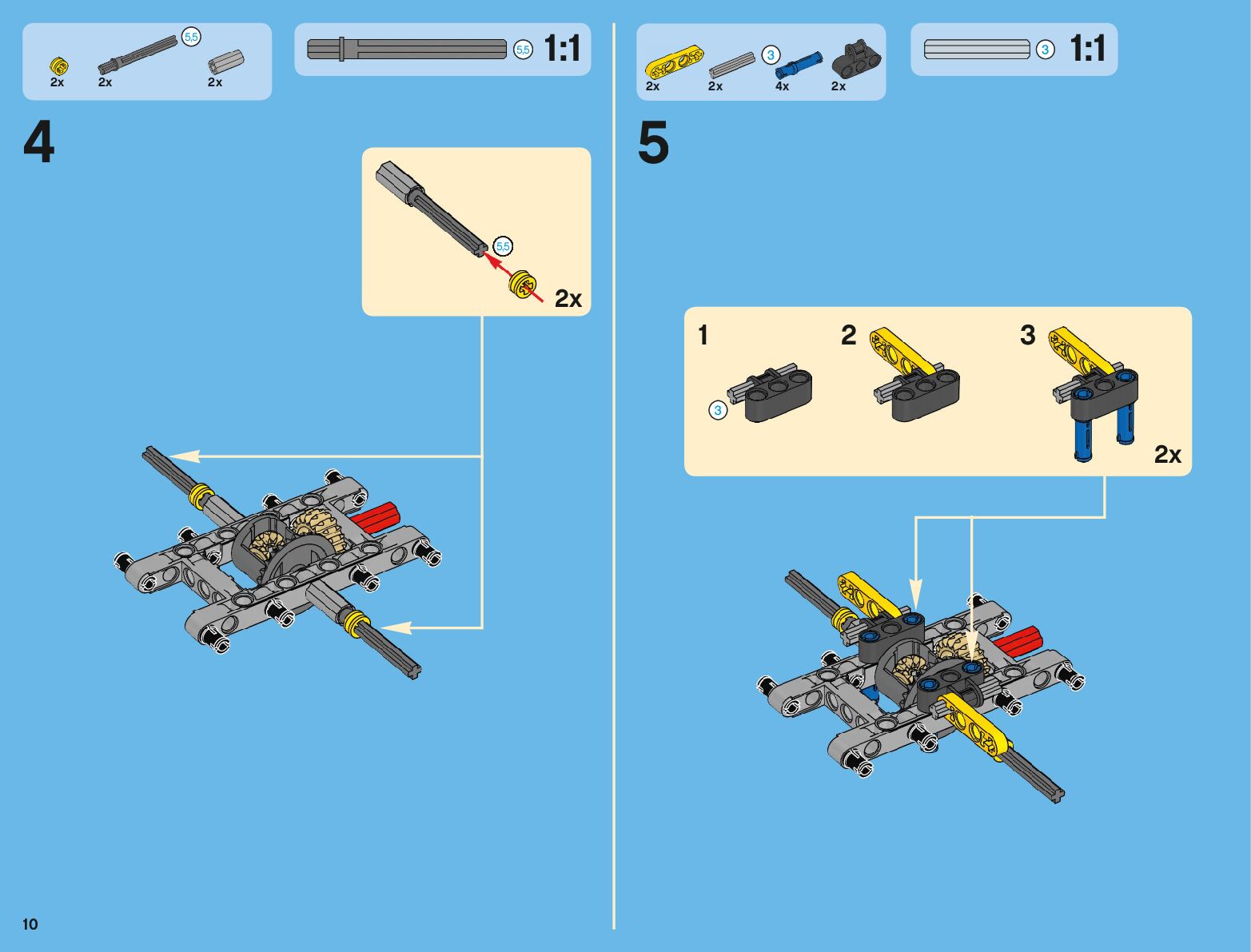 5,5
2x 2x 2x

5,5 1:1

4

5,5
2x

3
2x 2x 4x 2x

3 1:1

5

1
3
2
3
2x

10