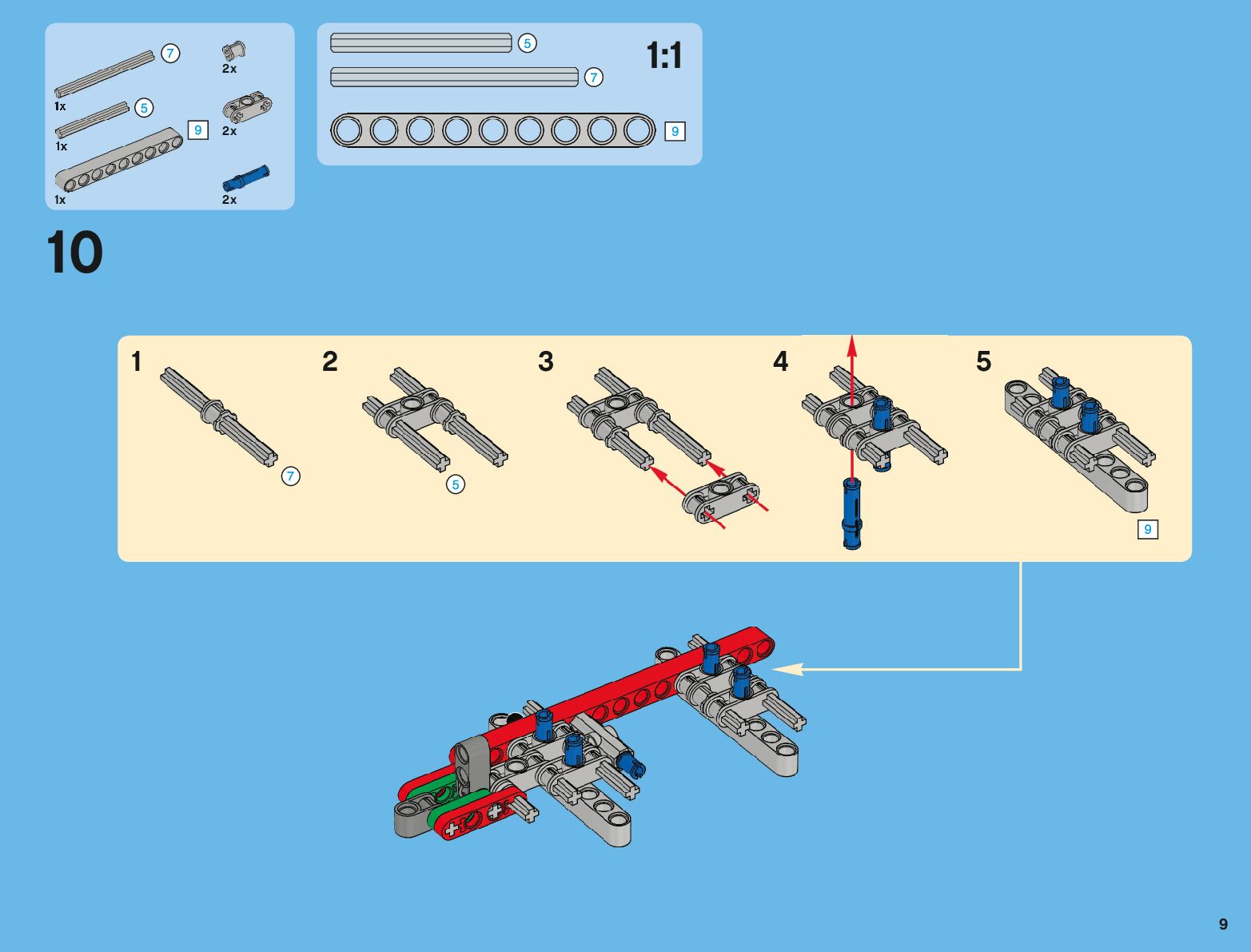 7
1x
5
1x
9
1x
2x
2x
2x

5
7
9
1:1

10

1
7
2
5
3
4
5
9

9