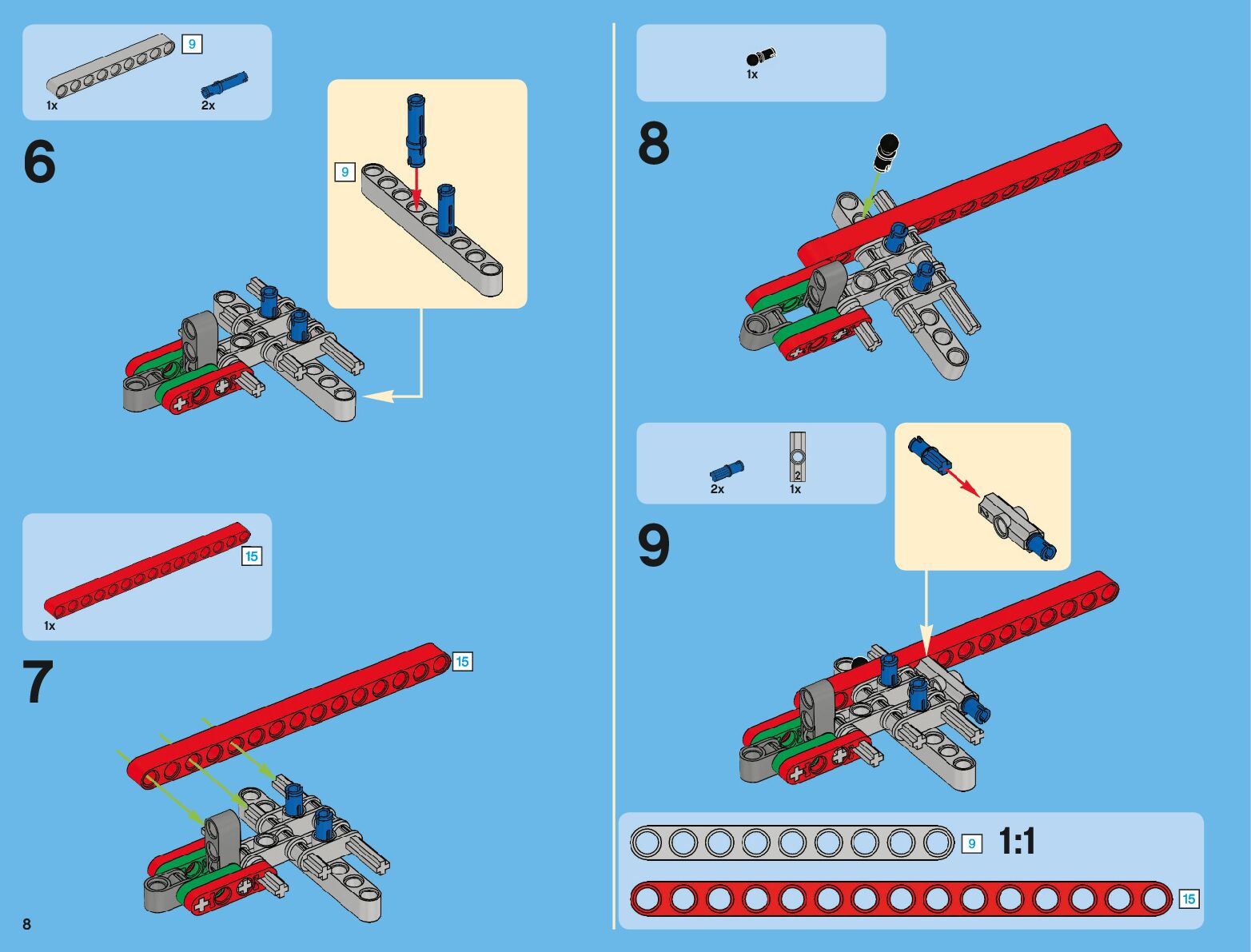 9
1x
2x

6

9

15
1x

7

15

8

1x

8

2x
2
1x

9

9
1:1

15