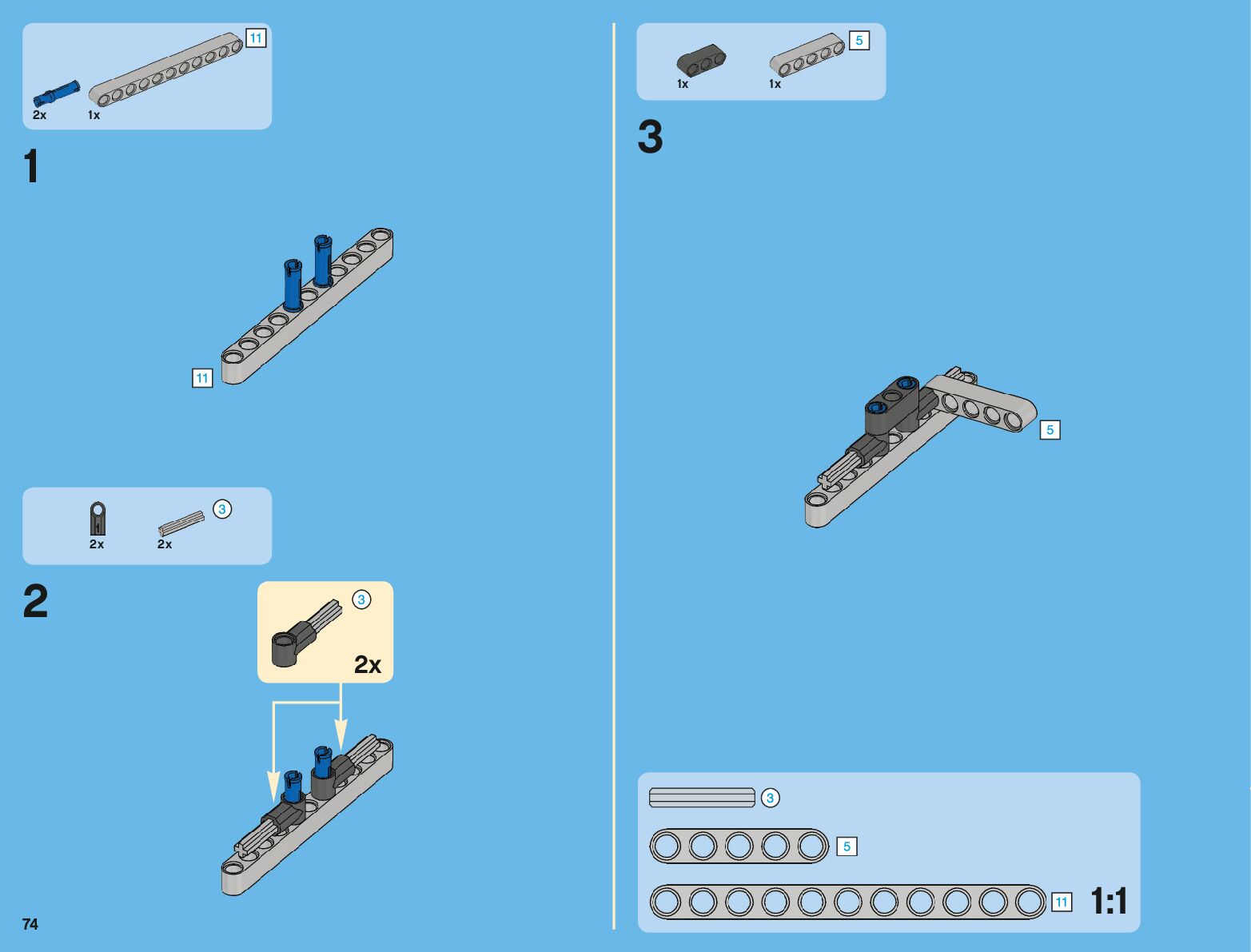 11
2x 1x

1

11

3
2x 2x

2

3
2x

74

5
1x 1x

3

5

3

5

11 1:1