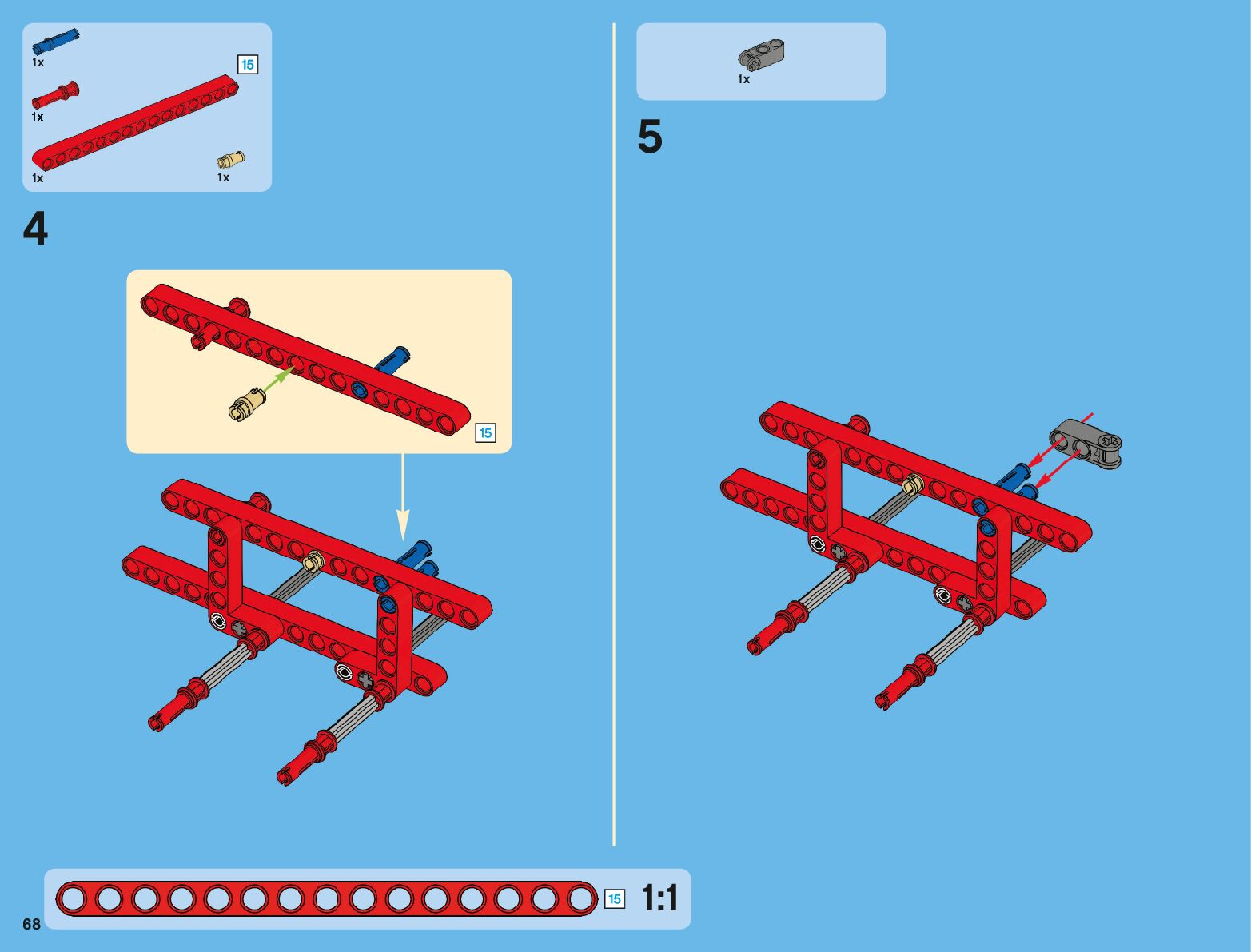 1x

15

1x

1x

1x

4

15

1x

5

15 1:1

68