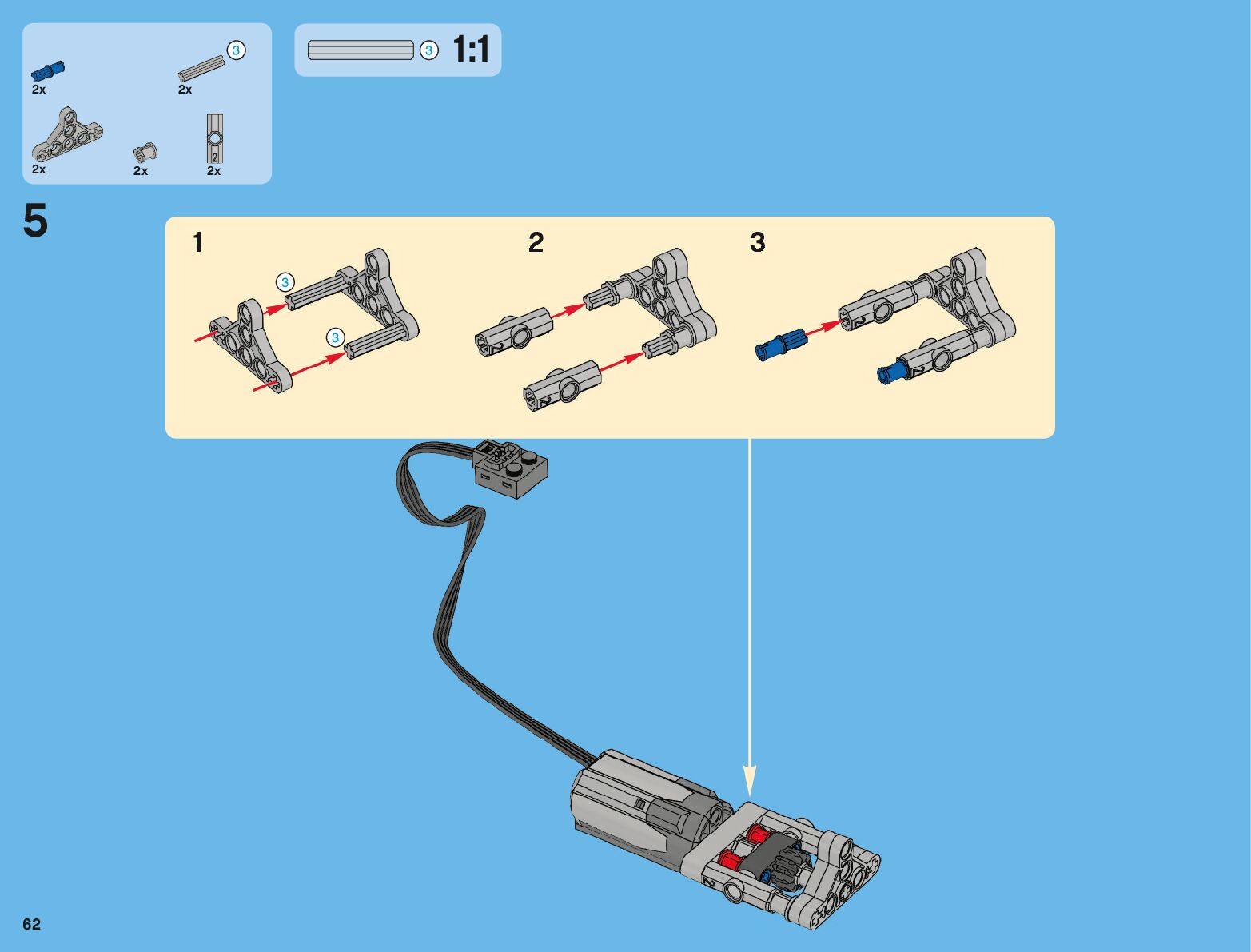 2x
3
2x
2x
2x
2
2x

3 1:1

5

1
3
3

2

3

62