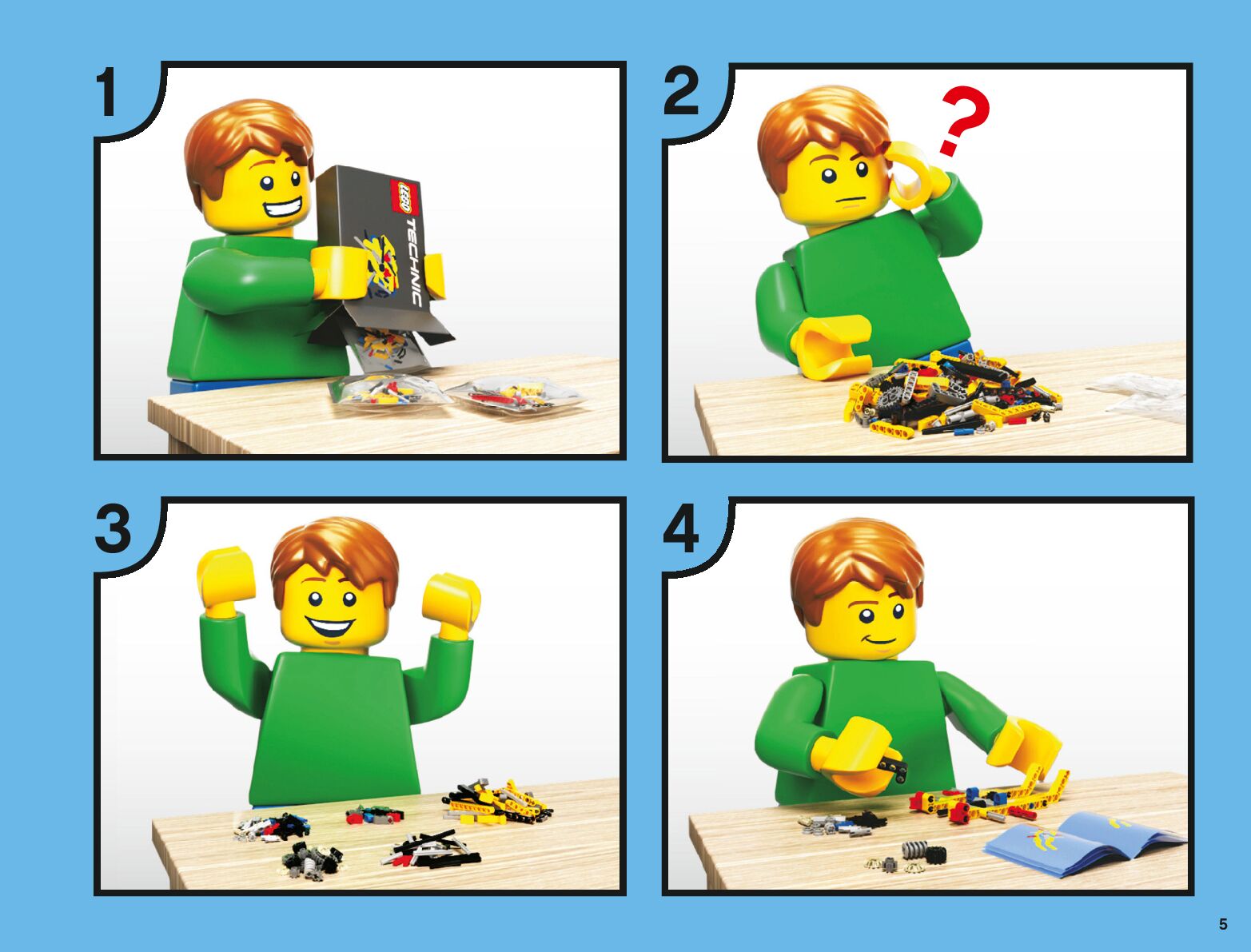 1

LEGO TECHNIC

2

?

3

4

5