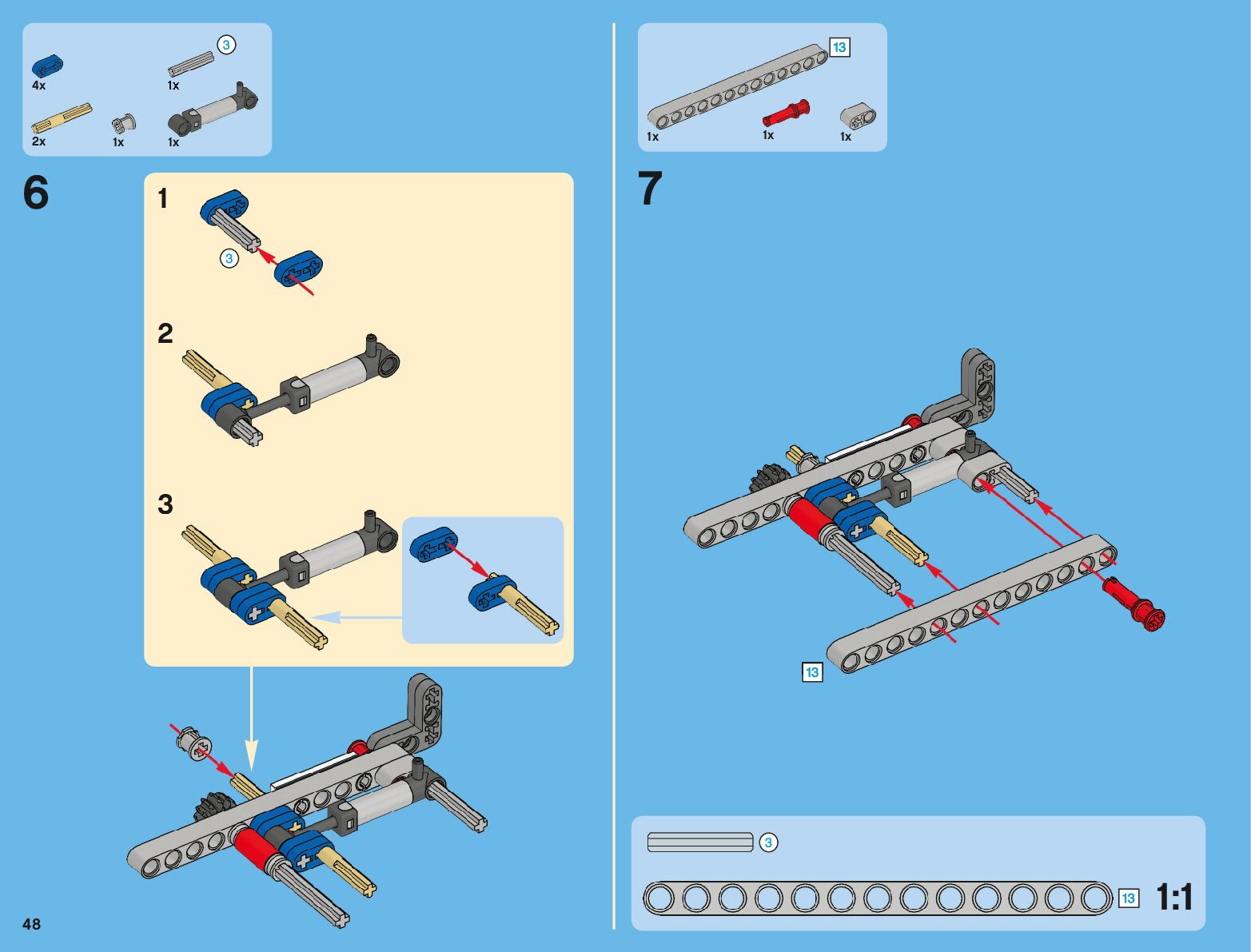 4x
3
1x
2x
1x
1x

6

1
3

2

3

48

13
1x
1x
1x

7

13

3

13
1:1