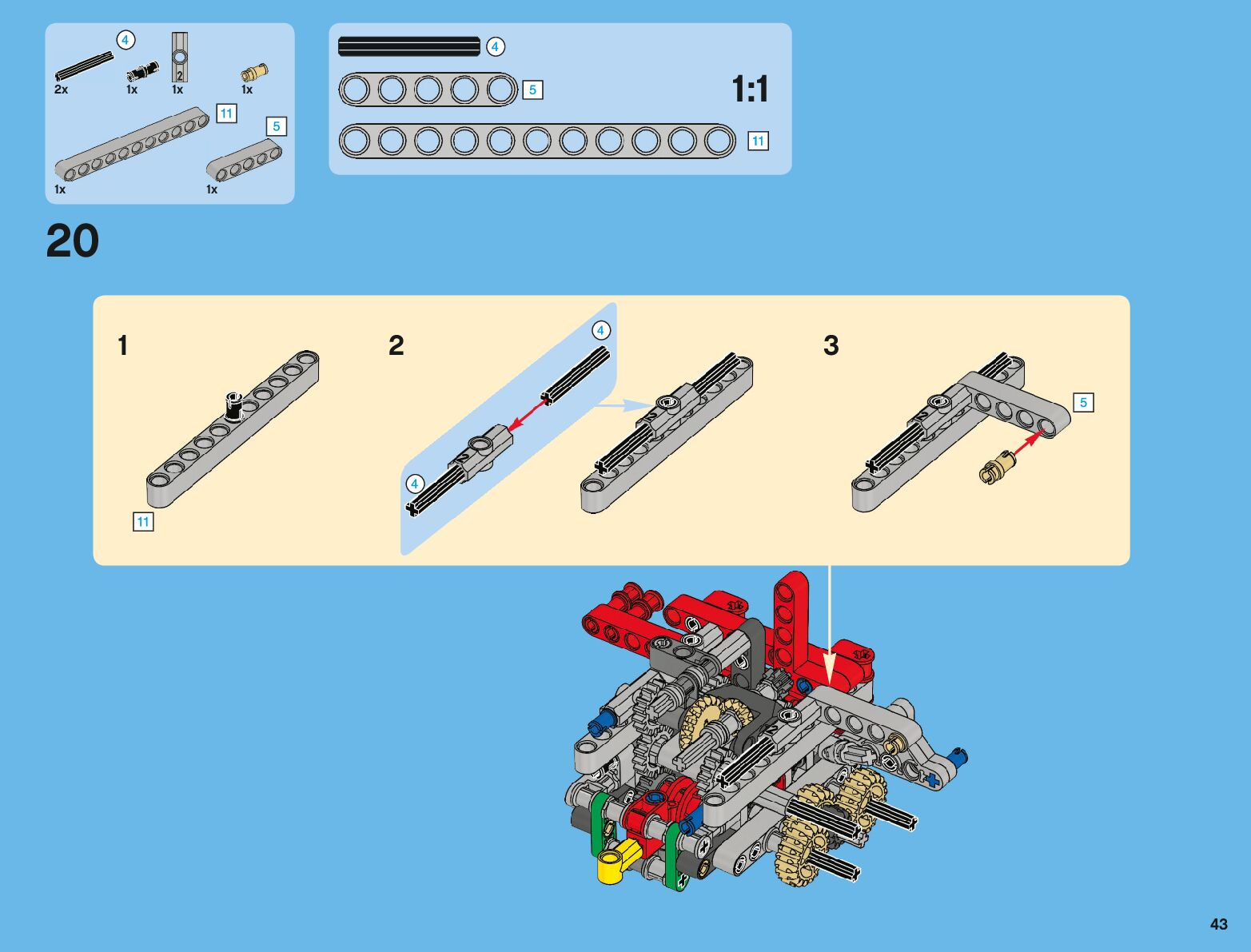 4
2x
1x
2
1x
1x
11
5
1x
1x

4
5
1:1
11

20

1
11
2
4
4
3
5

43