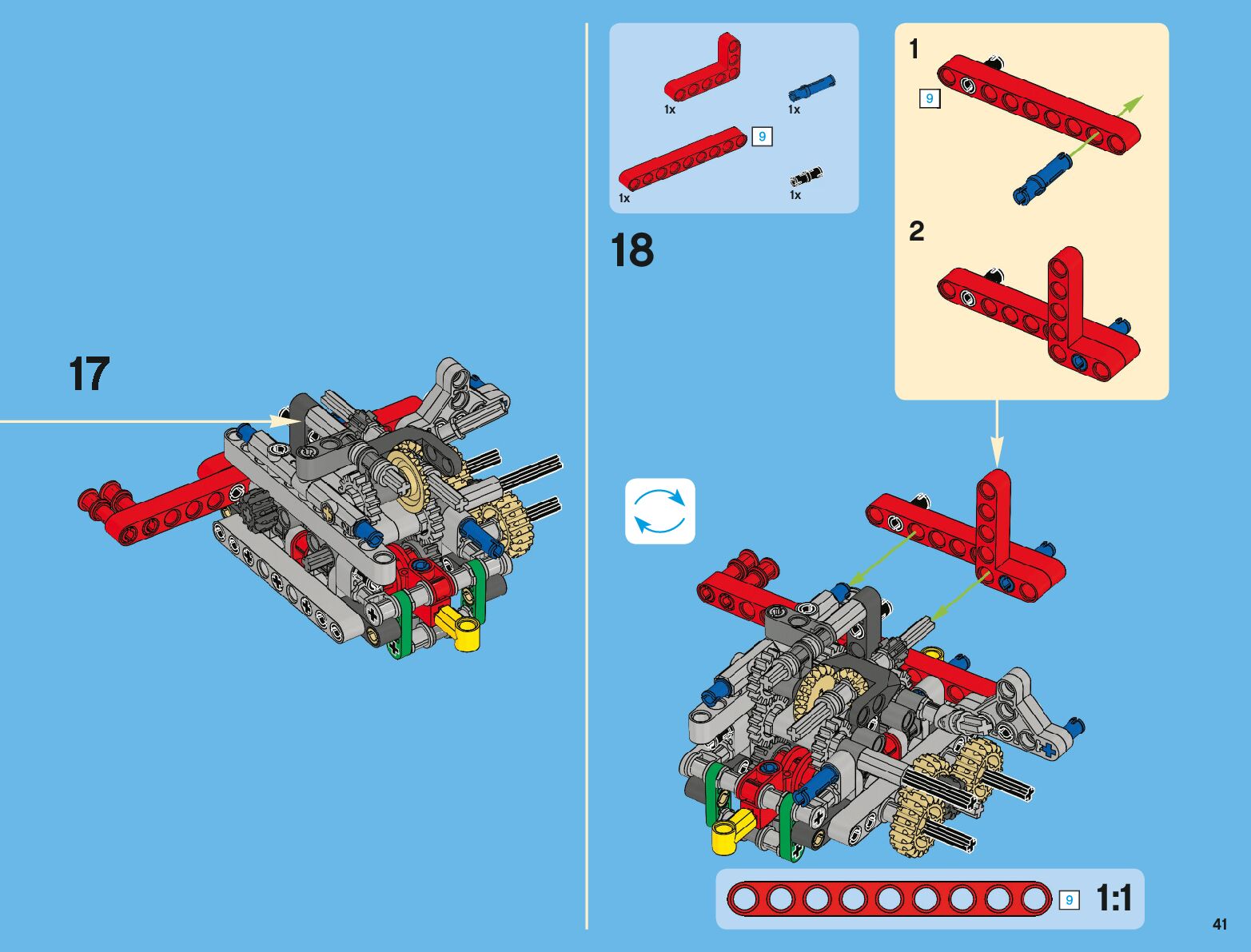 17

1x

1x

9

1x

1x

18

1

9

2

9

1:1

41