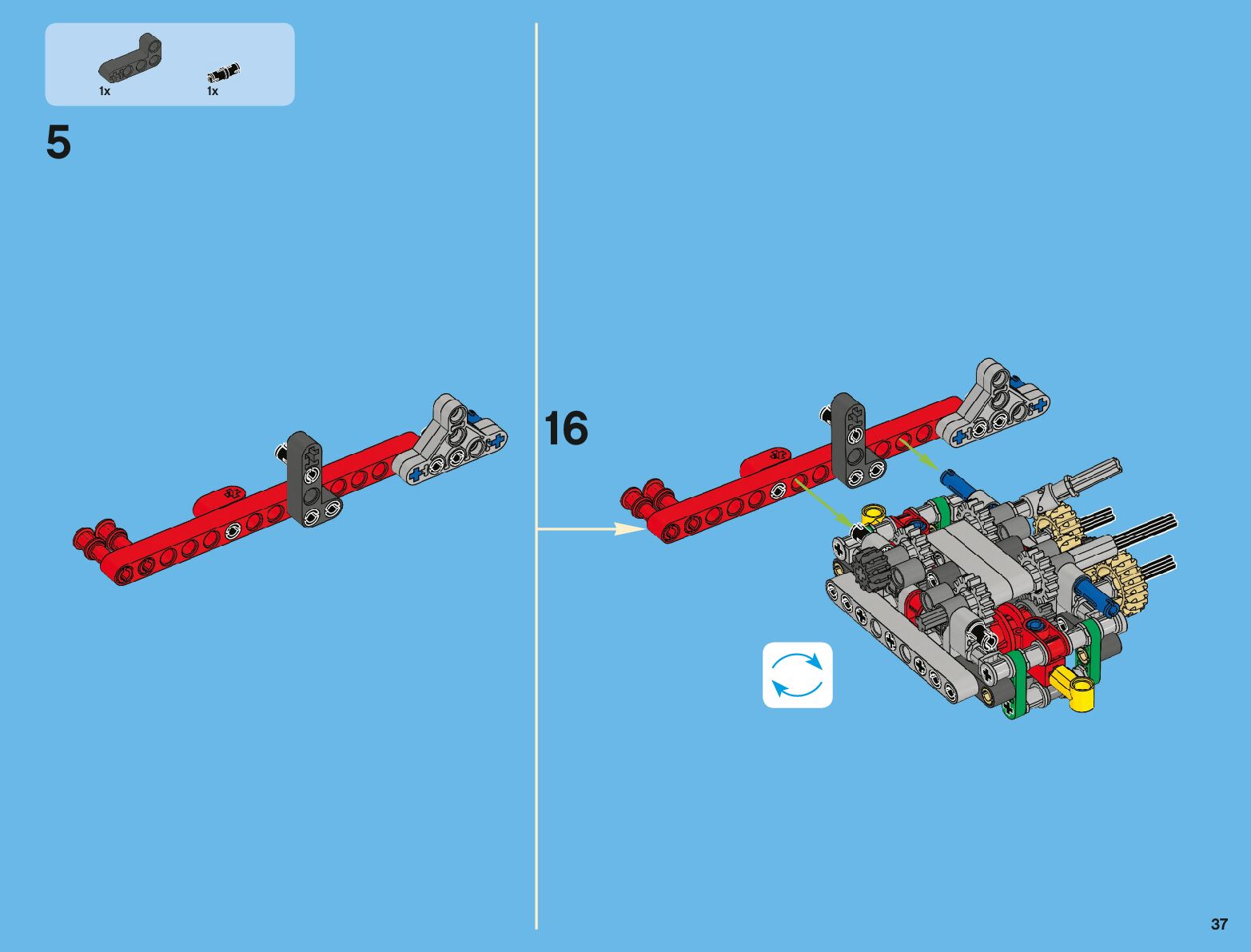 1x
1x

5

16

37