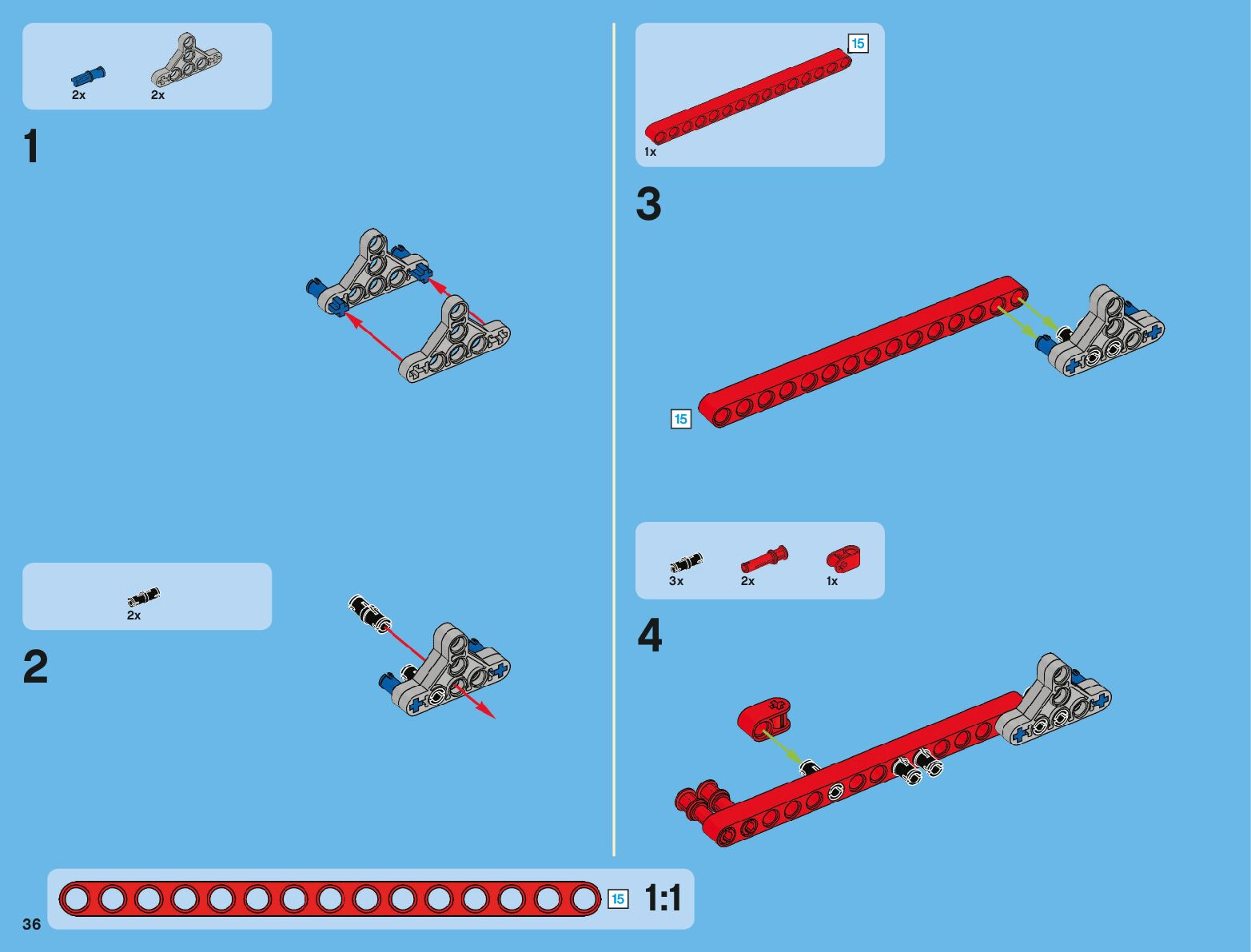 2x 2x

1

2x

2

15

1x

3

15

3x 2x 1x

4

15 1:1

36